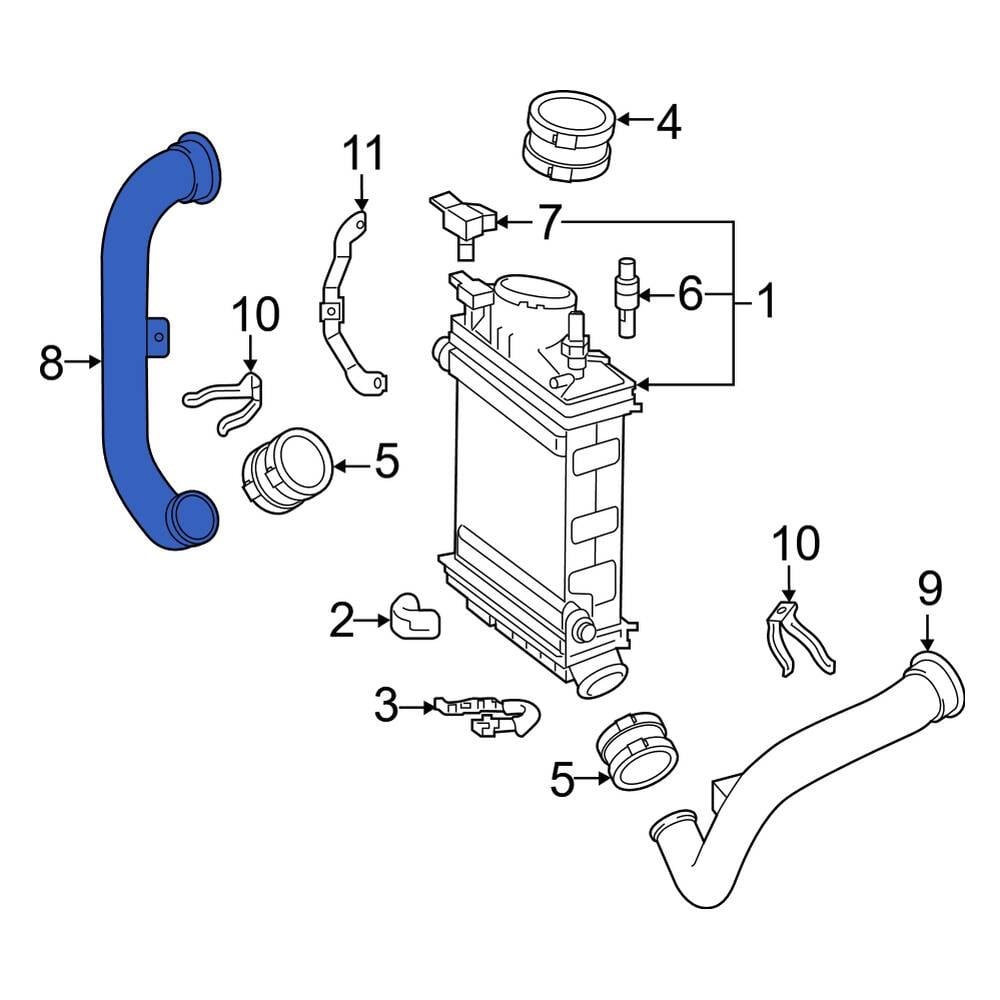 4
11
7
6
1
10
8
5
10
9
2
3
5