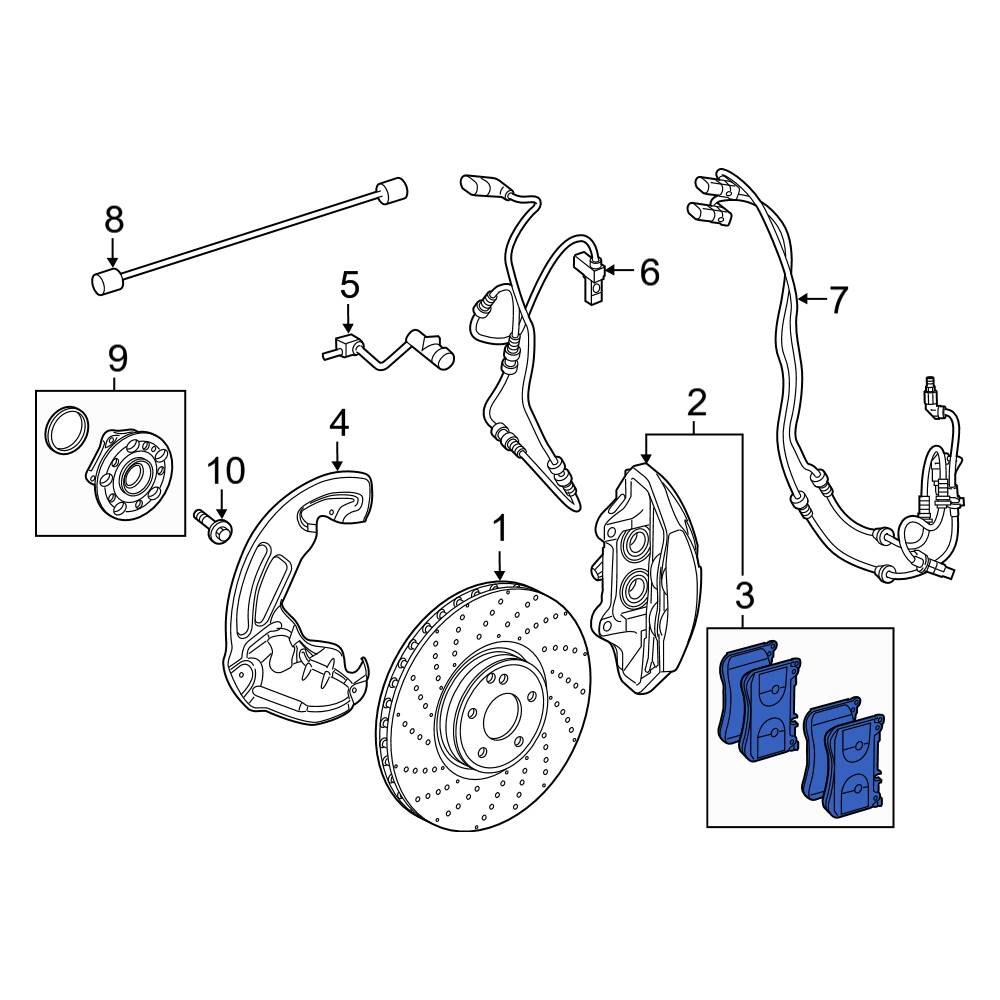 8
5
6
7
9
4
2
10
1
3