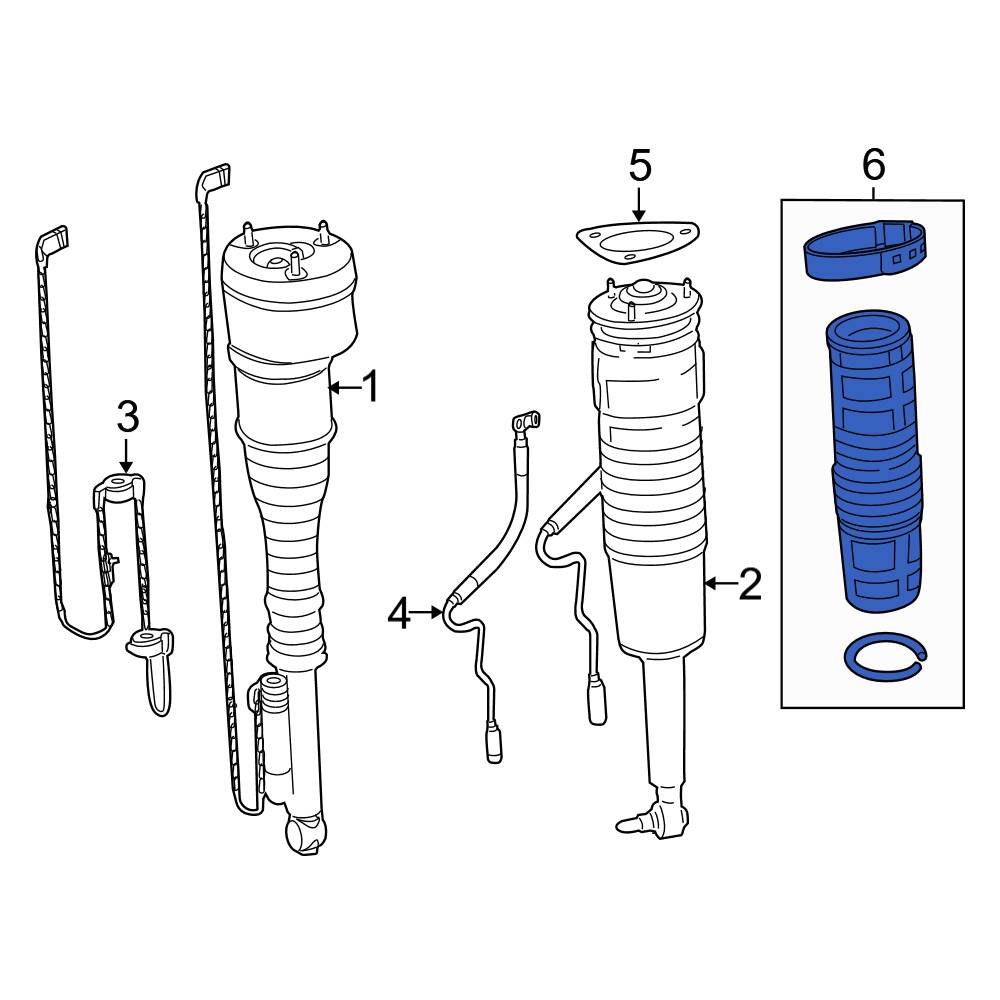 5
6
1
3
4
2