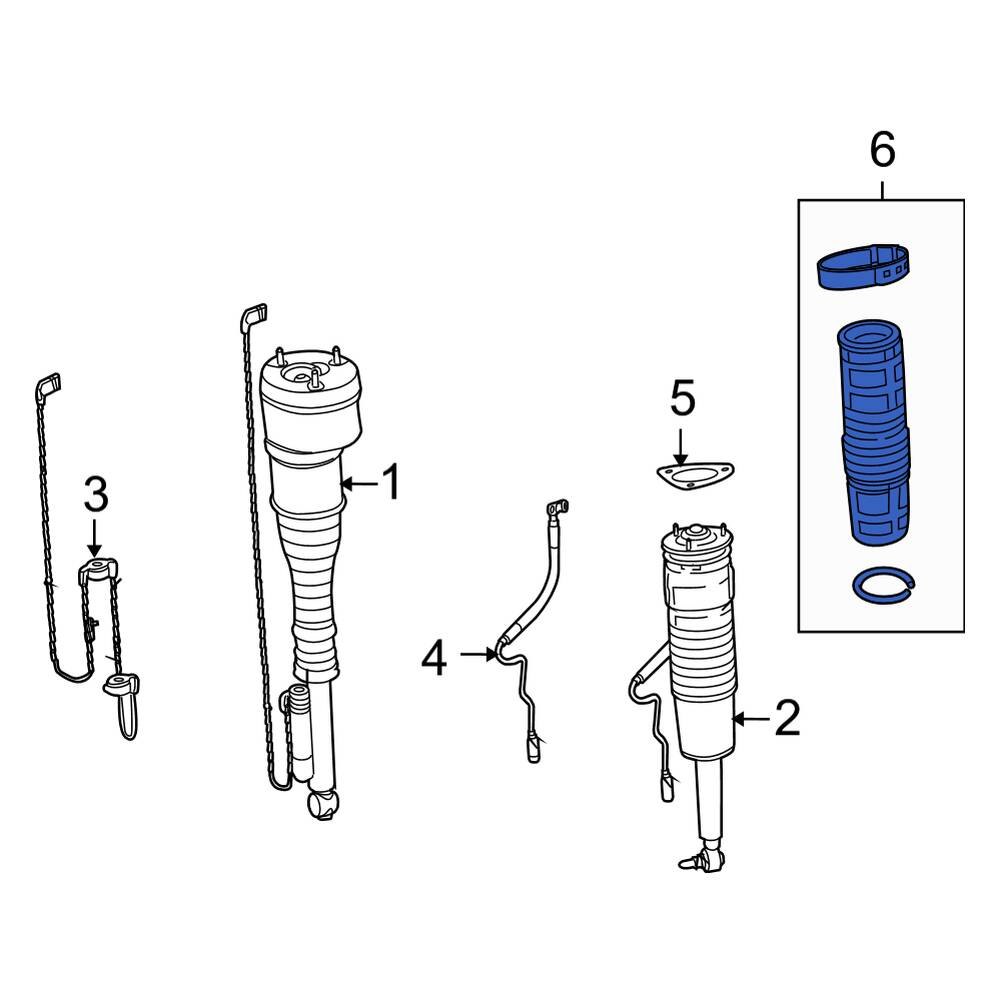 6

5

3

1

4

2