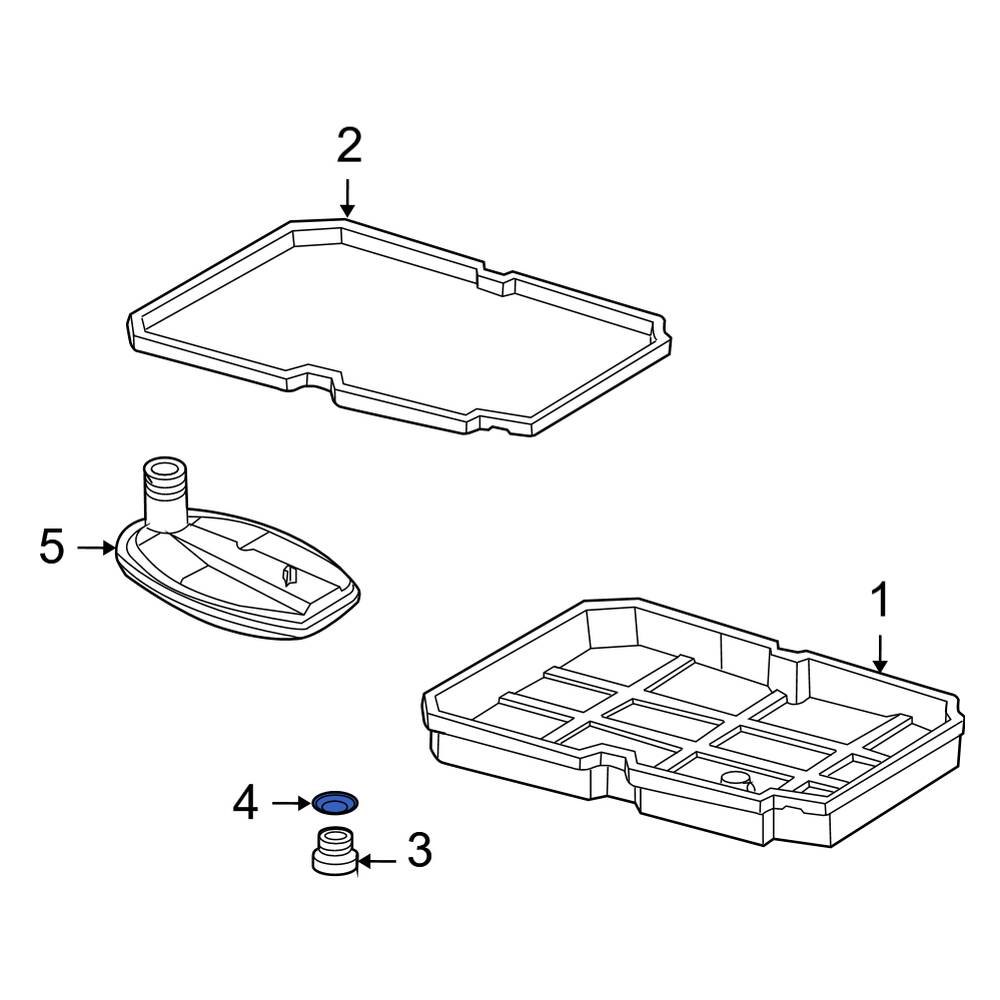 2

5

1

4

3