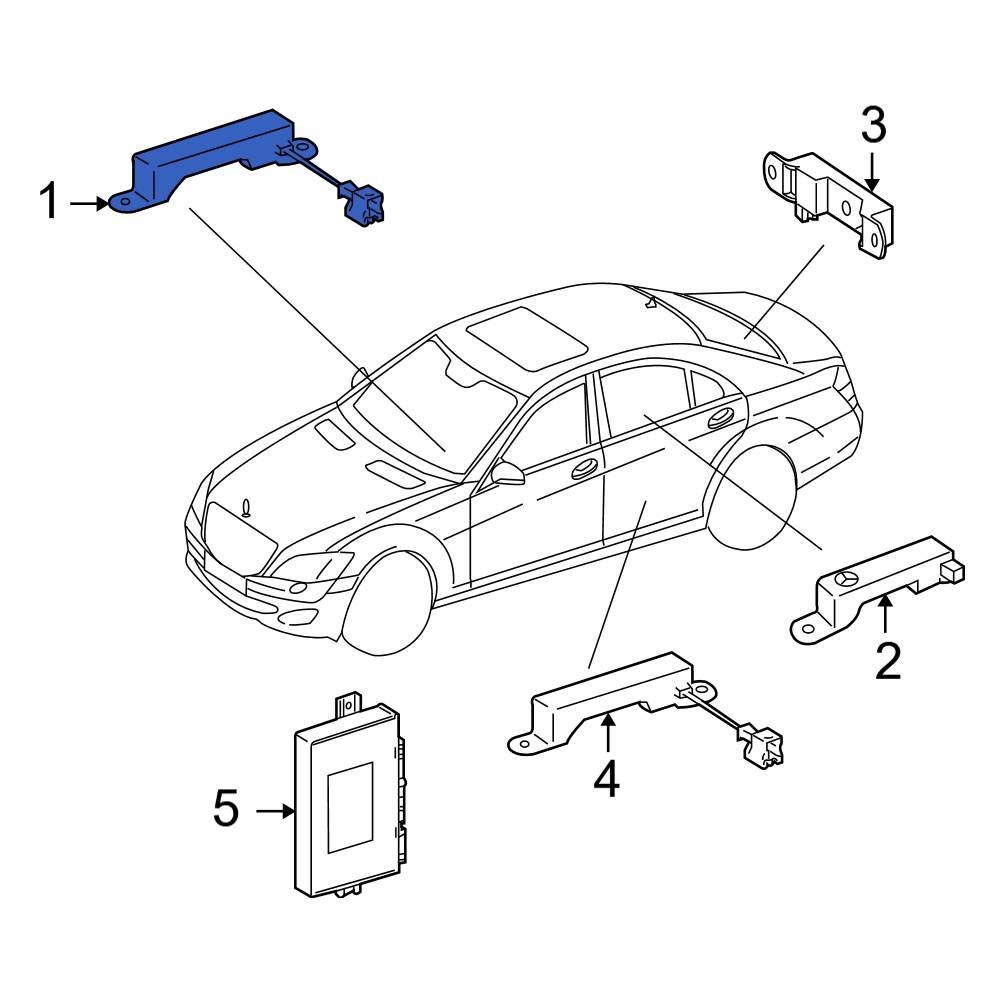 1
3
2
4
5