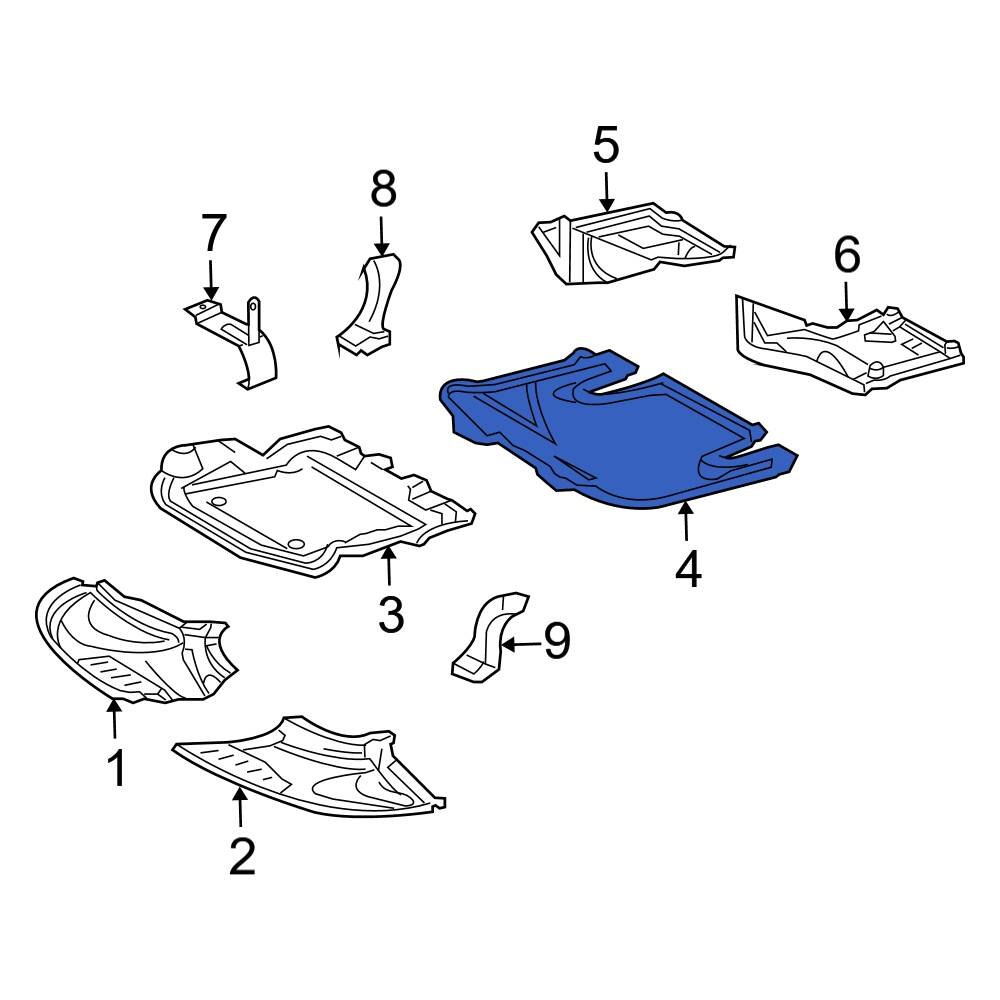 5
8
7
6
4
3
9
1
2