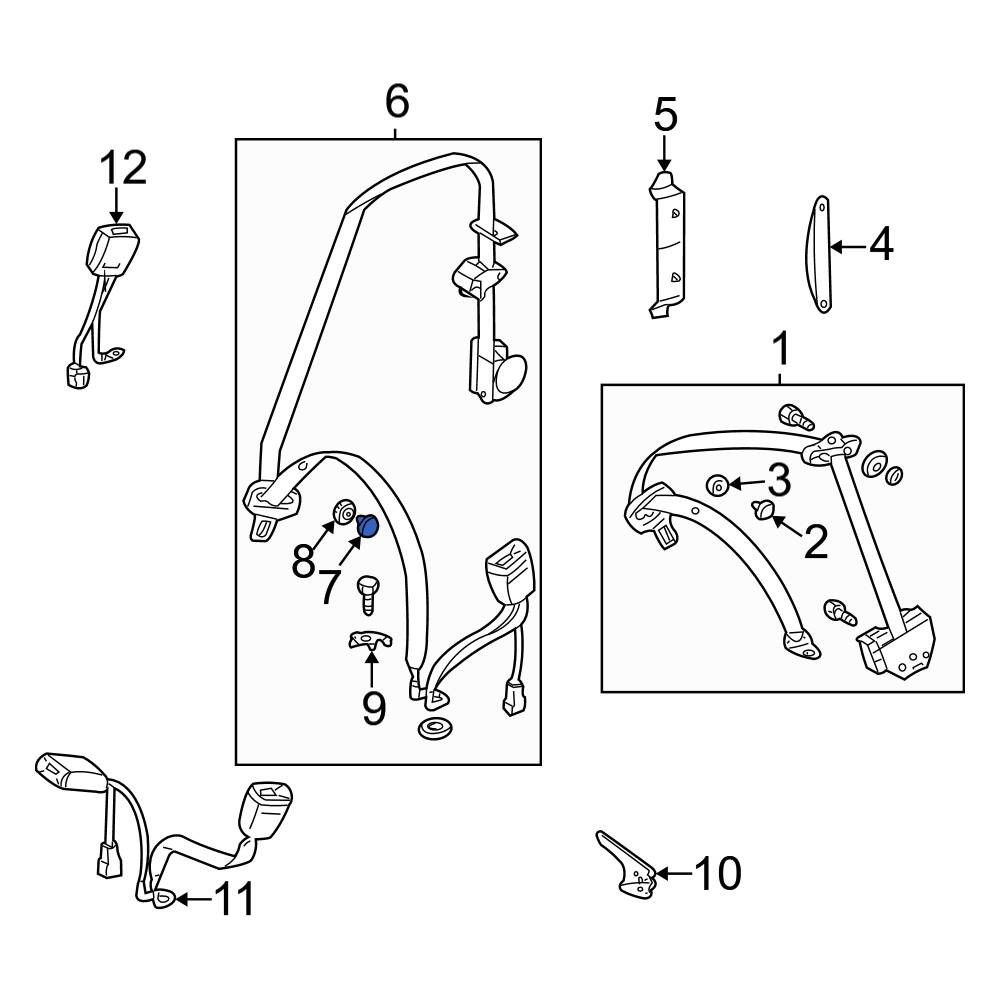 6
5
12
4
1
3
2
8
7
9
11
10