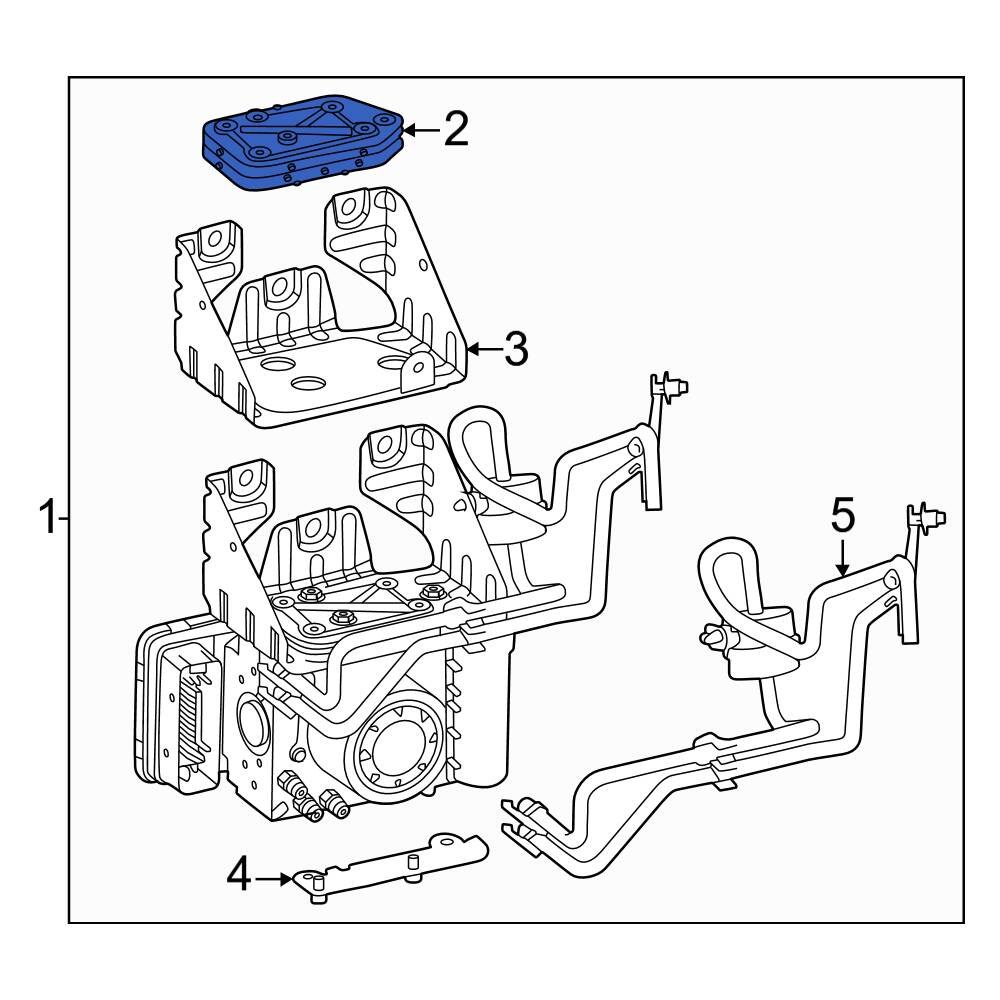 2
3
1
5
4