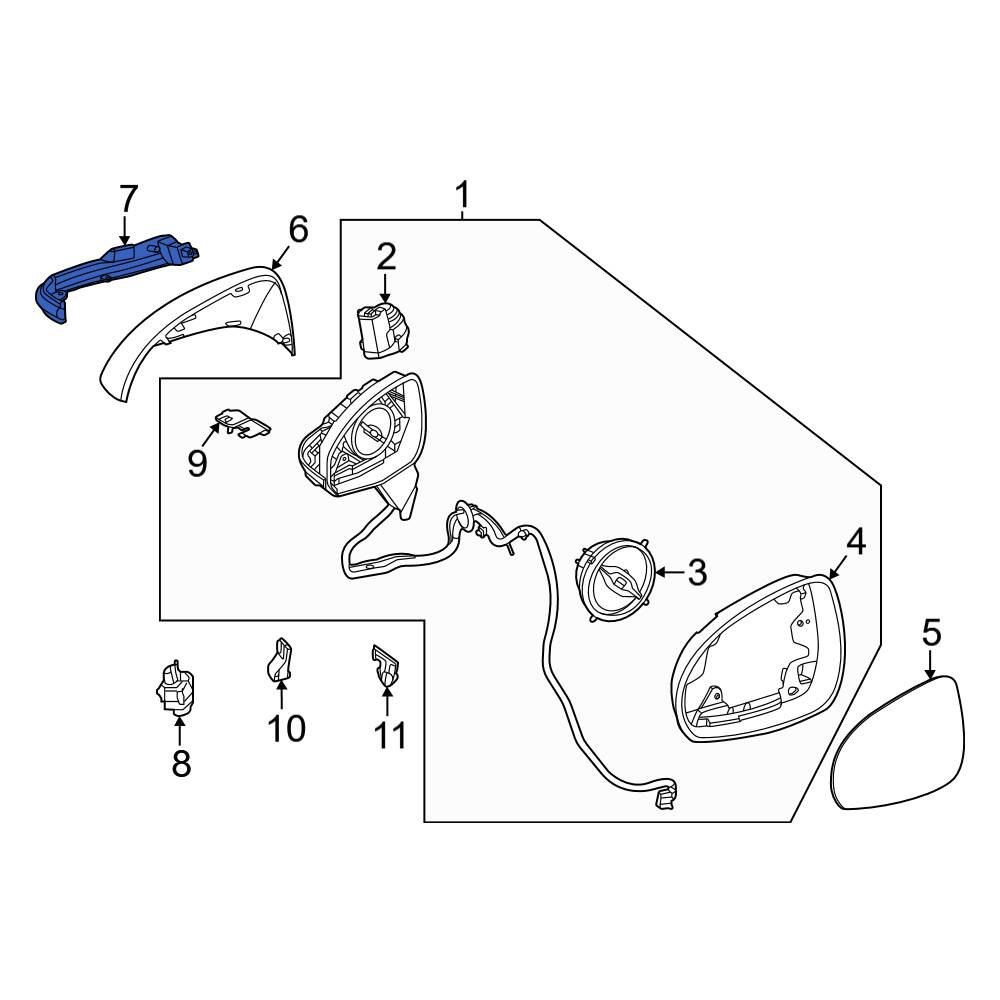 7
6
1
2
9
3
4
5
8
10
11