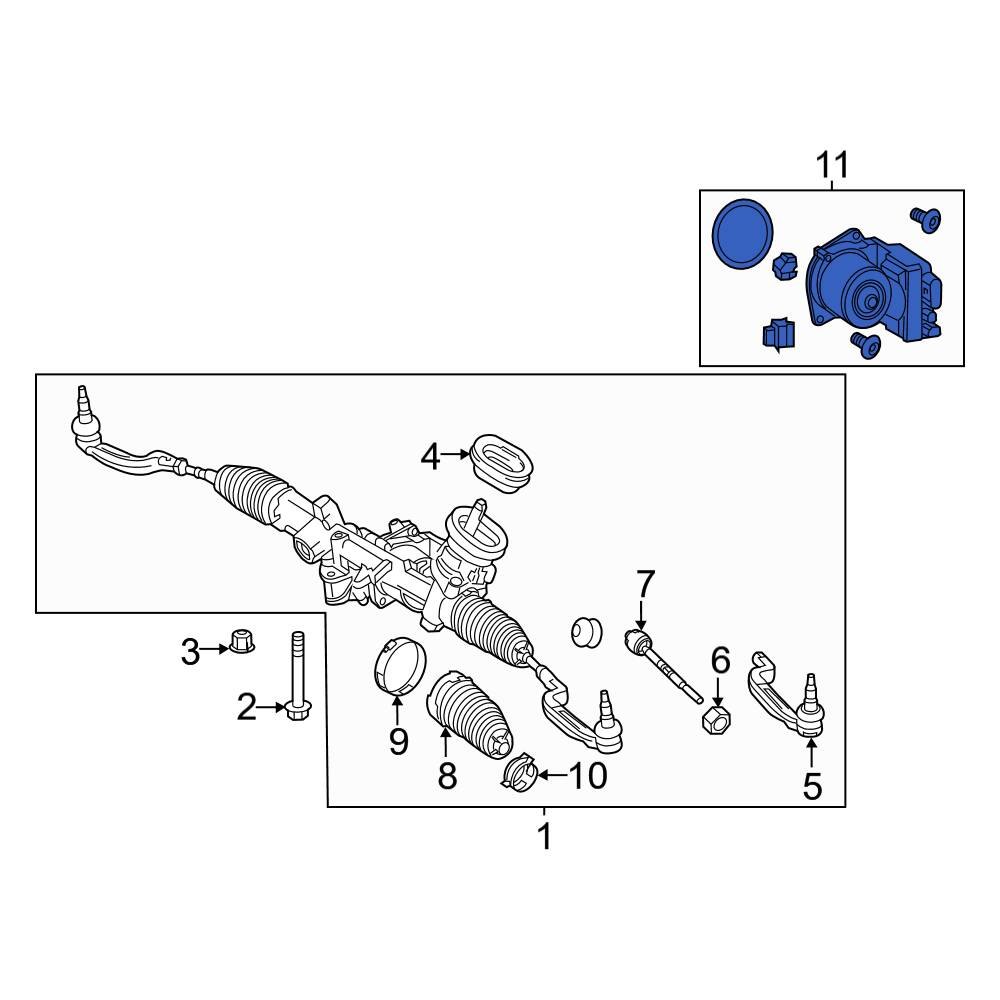 11
4
7
3
6
2
9
8
10
5
1