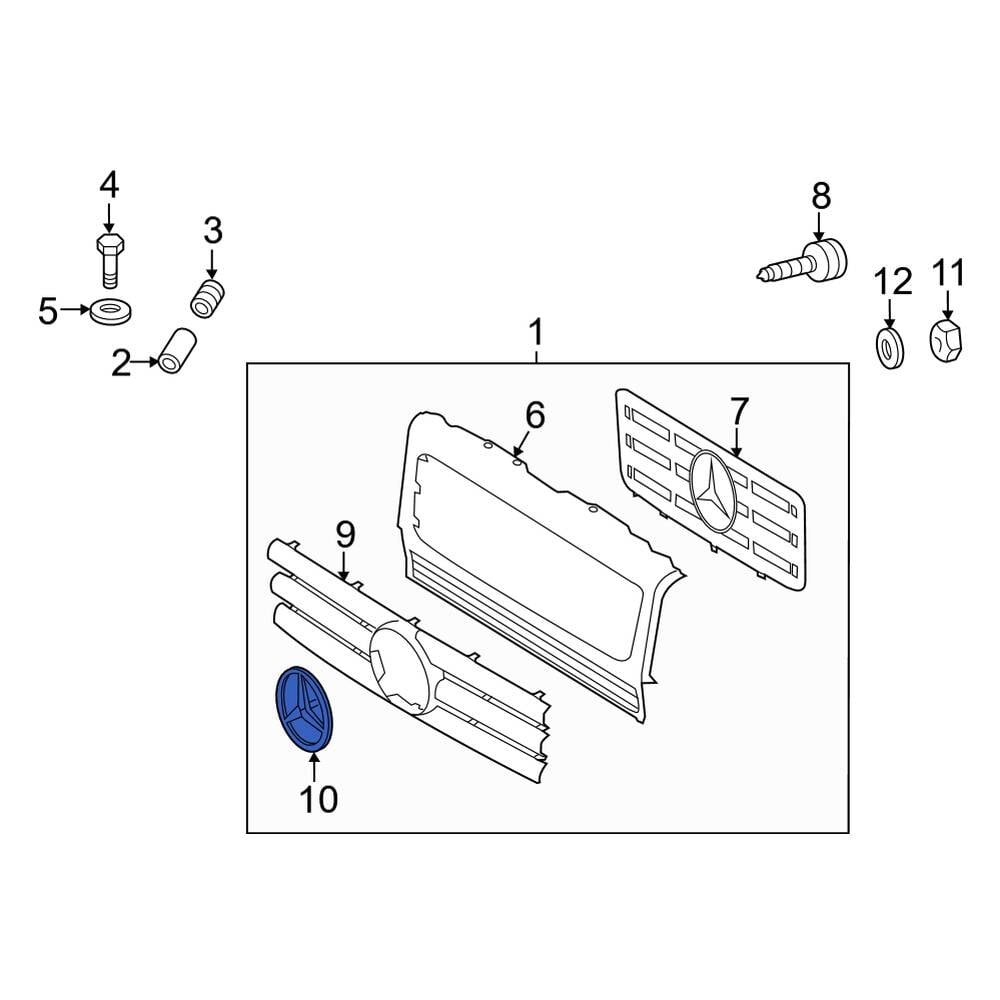 4
3
5
2
8
12
11
1
6
7
9
10