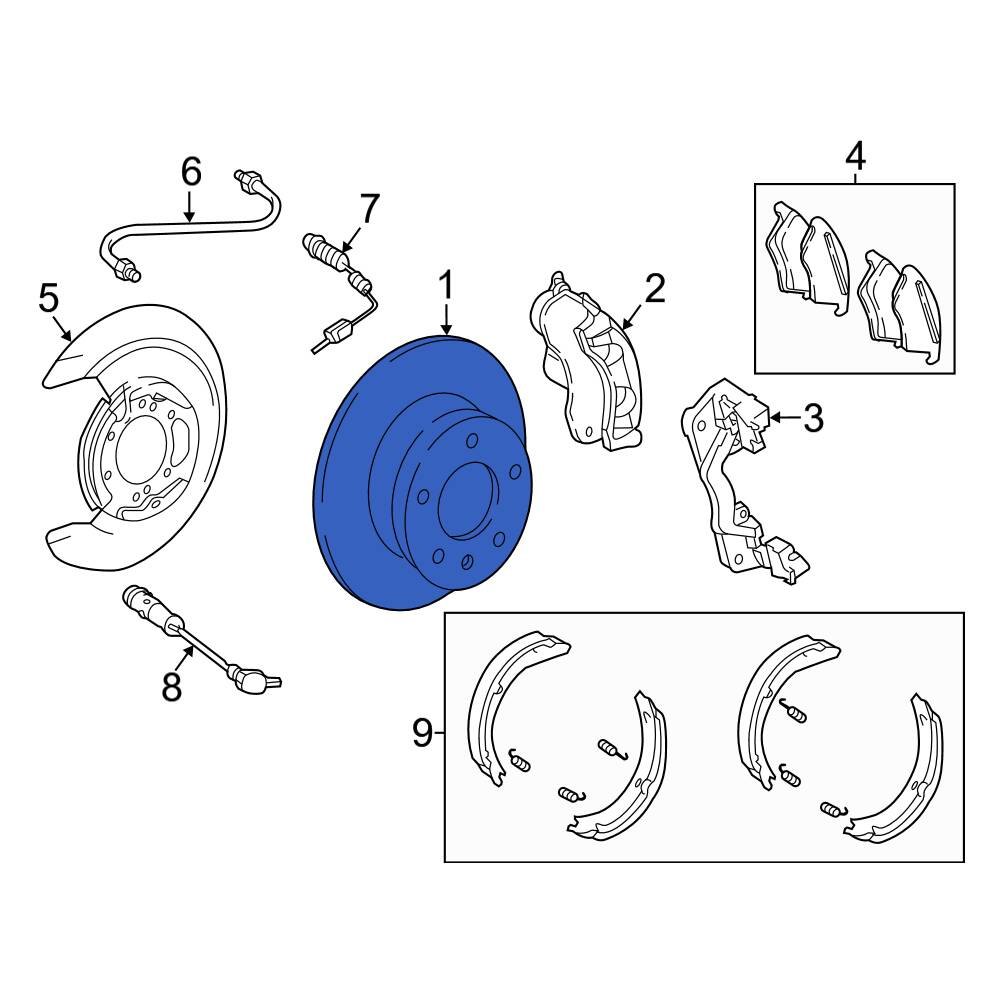 6
7
4
5
1
2
3
8
9