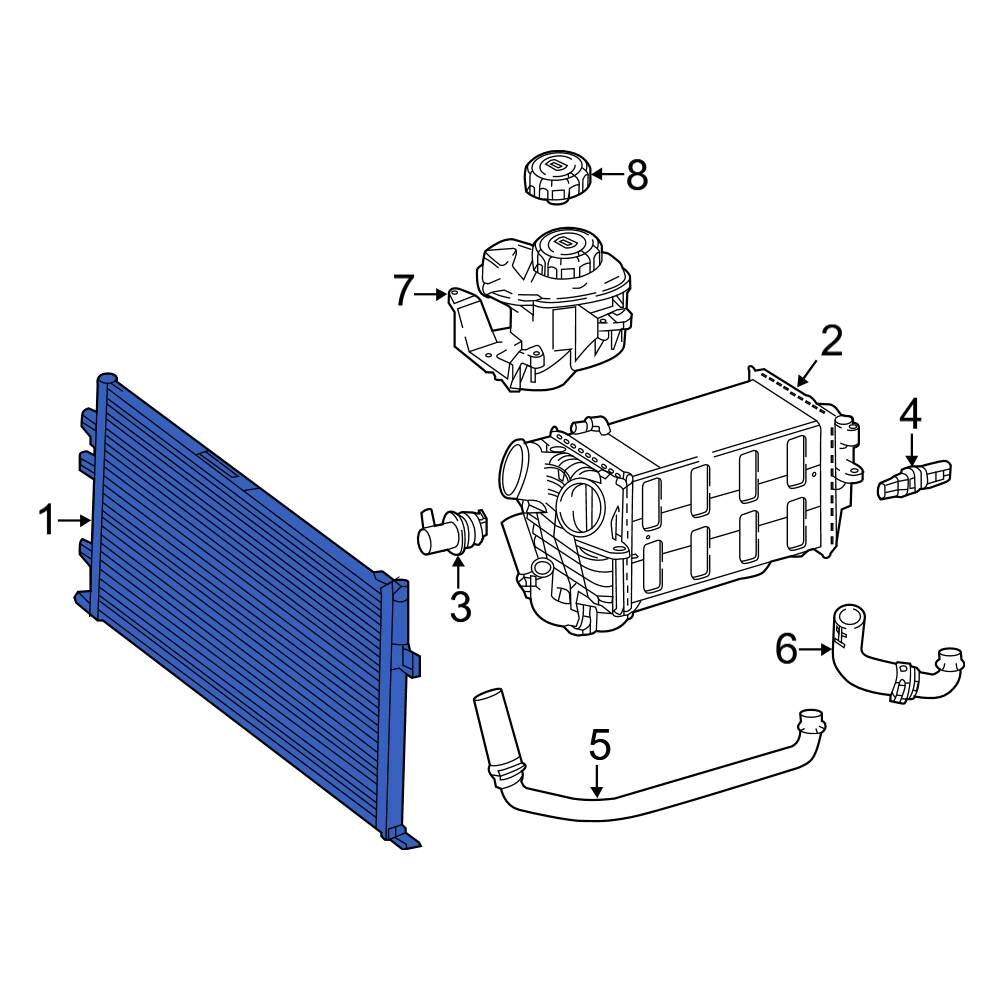 8
7
2
4
1
3
6
5