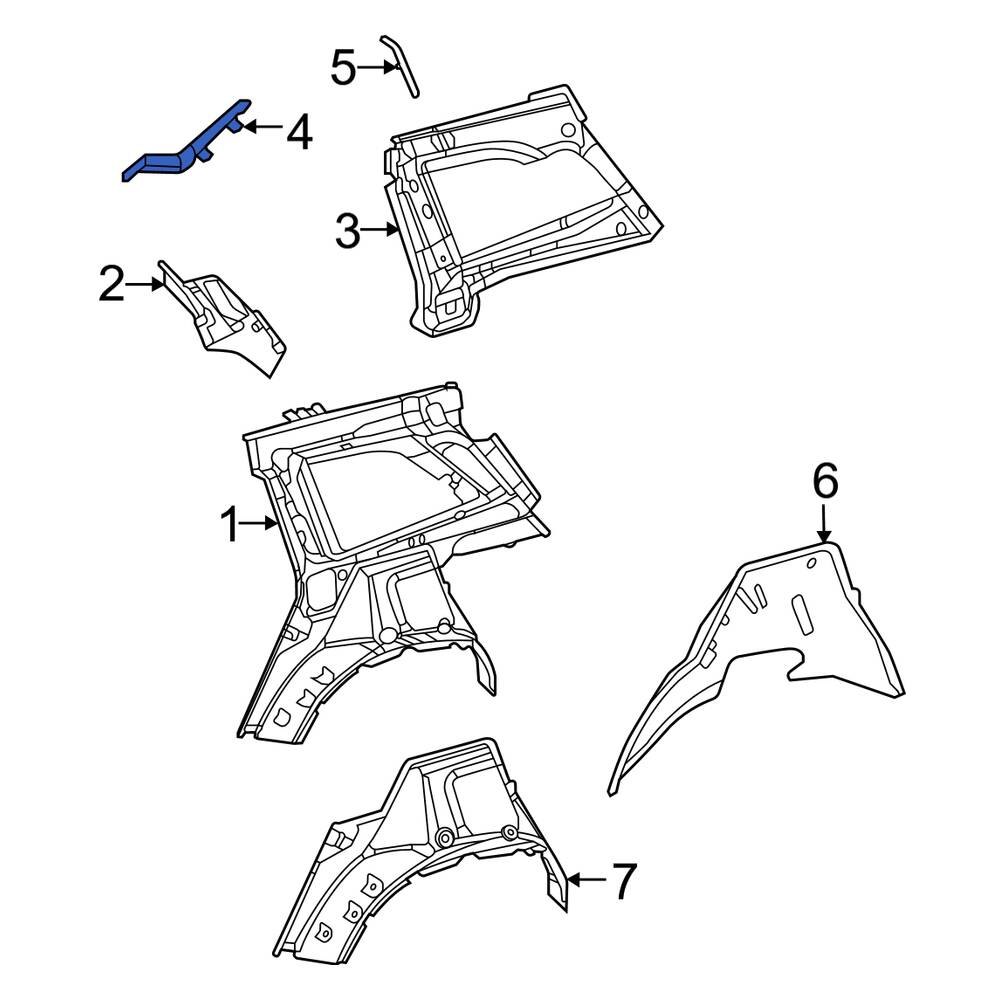 5
4
3
2
1
6
7