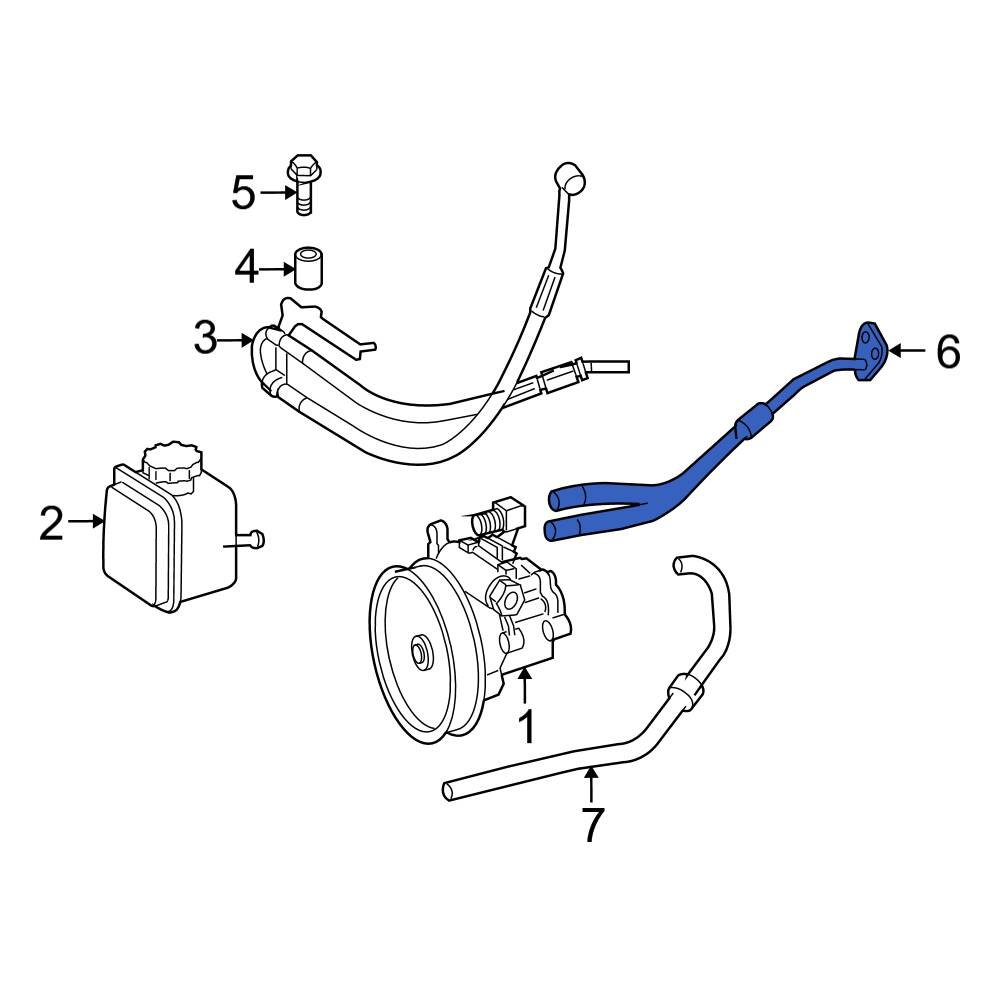 5
4
3
6
2
1
7