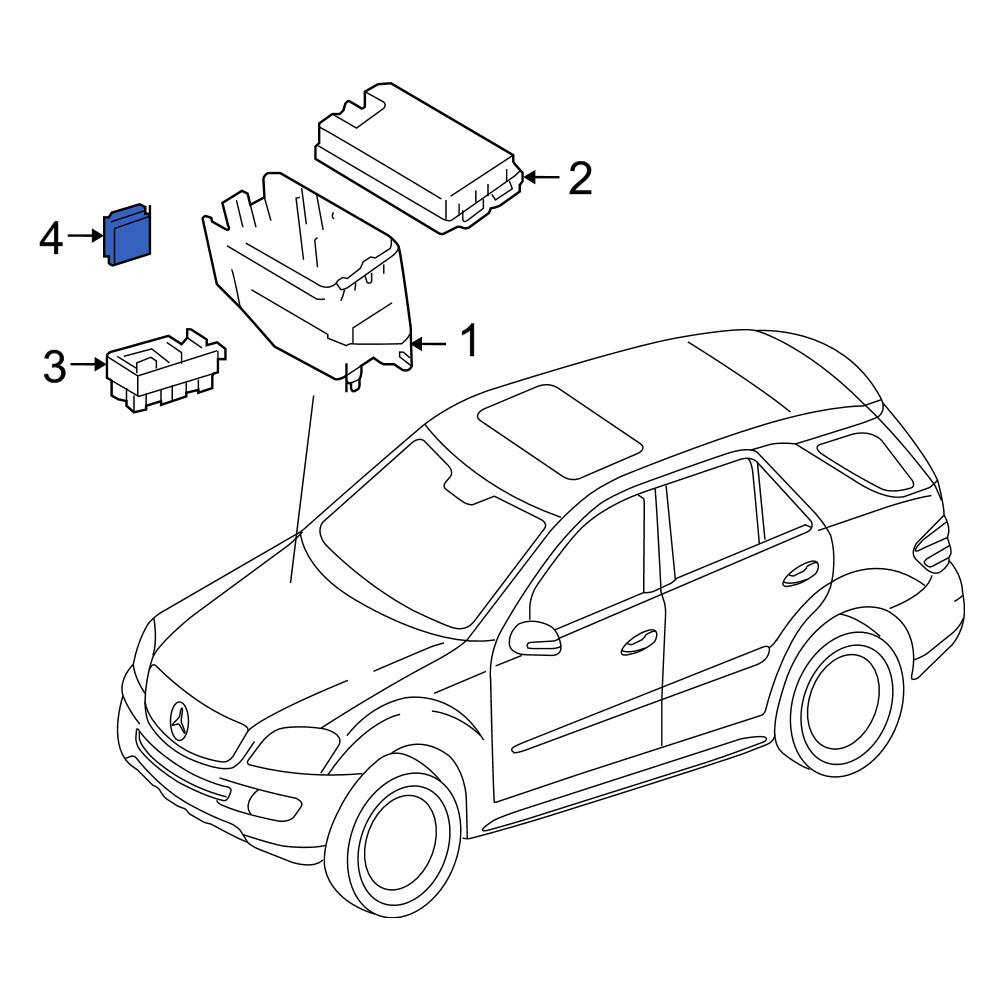 2
4
1
3