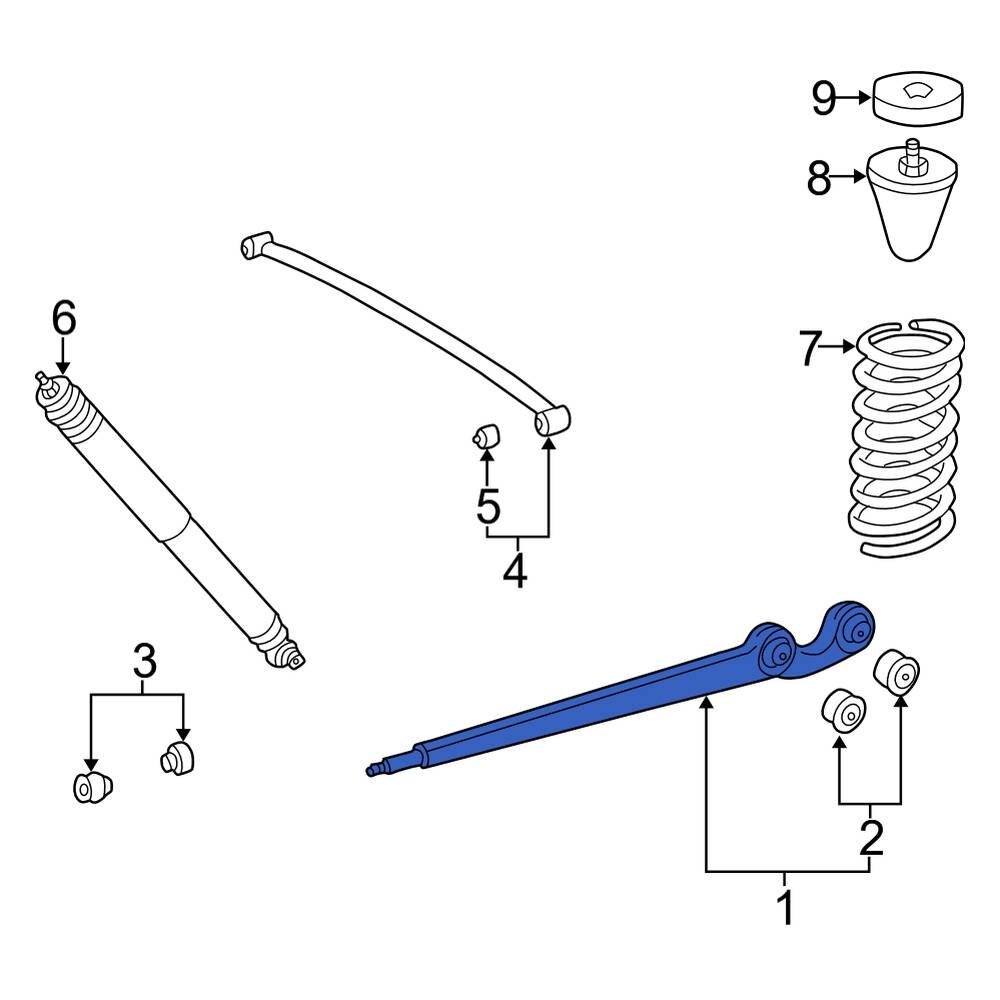 9
8
6
7
5
4
3
2
1