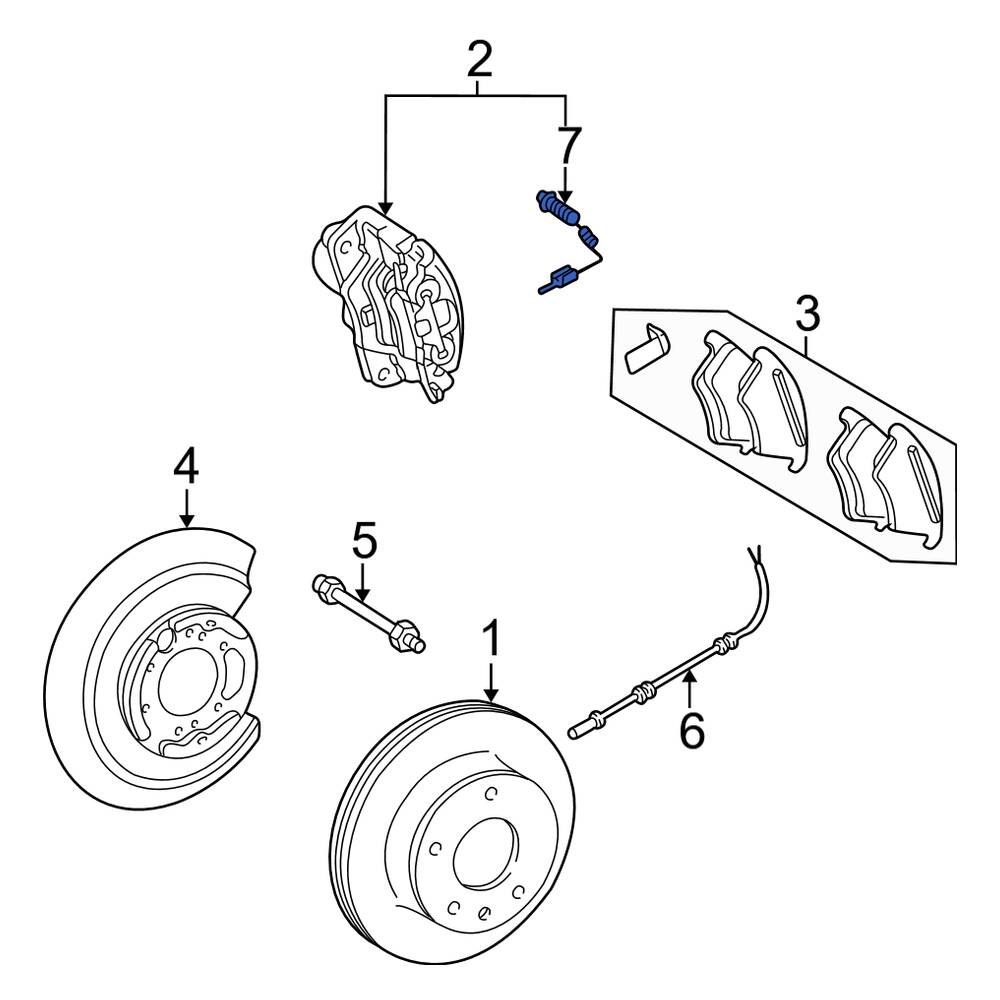 2
7
3
4
5
1
6