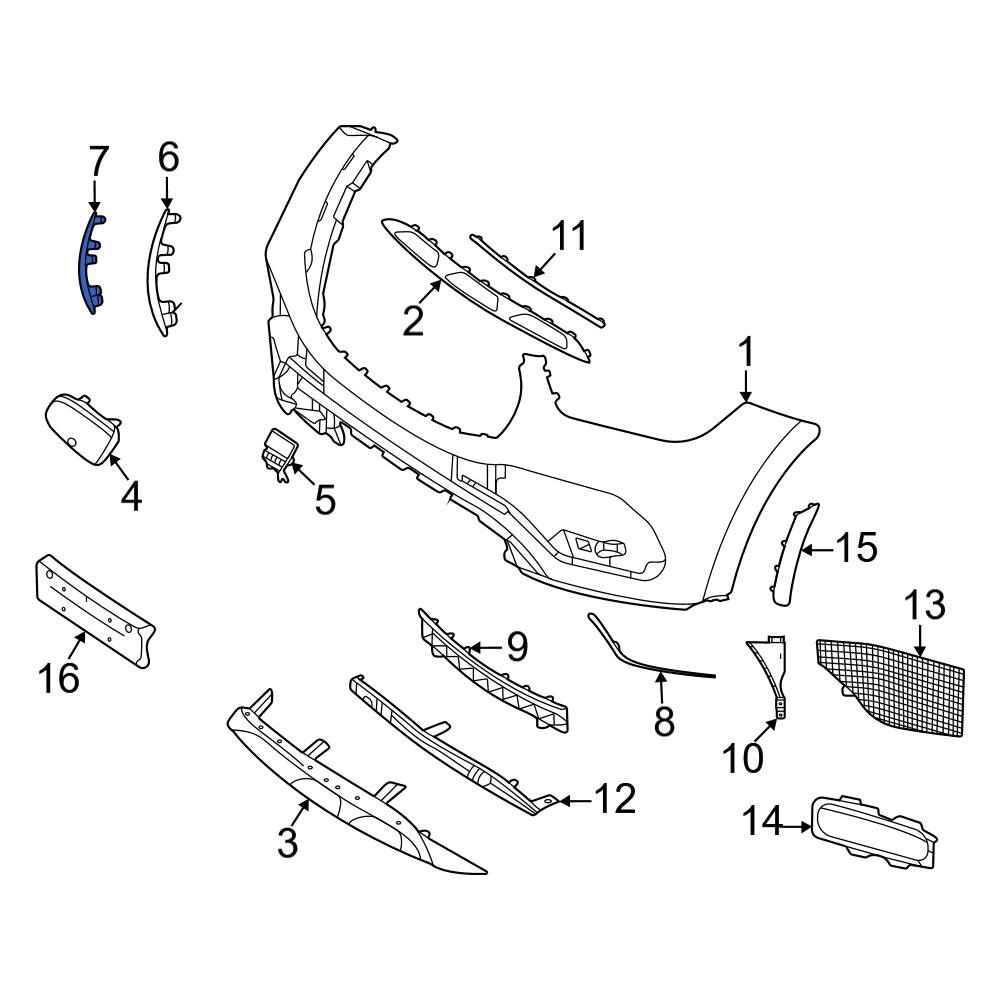 7
6
11
2
1
4
5
15
13
16
9
8
10
12
3
14