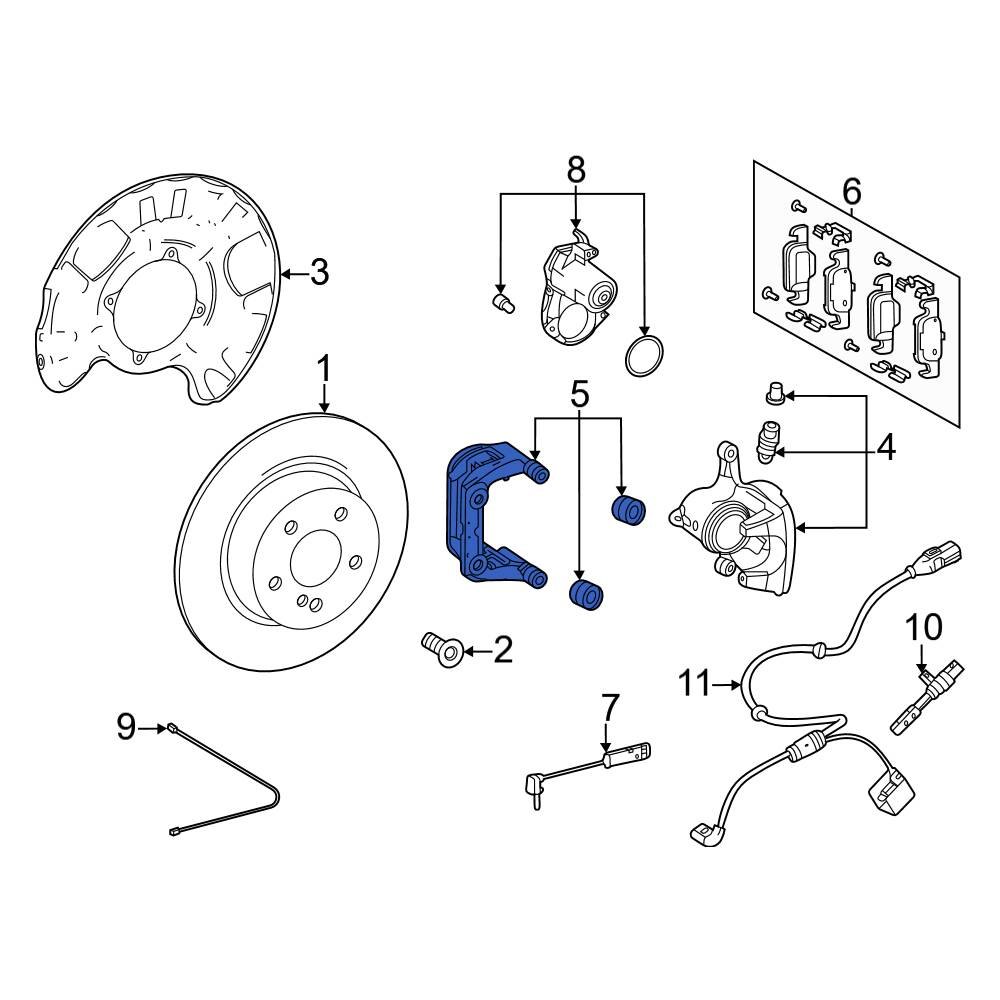 8
6
3
1
5
4
2
10
11
7
9