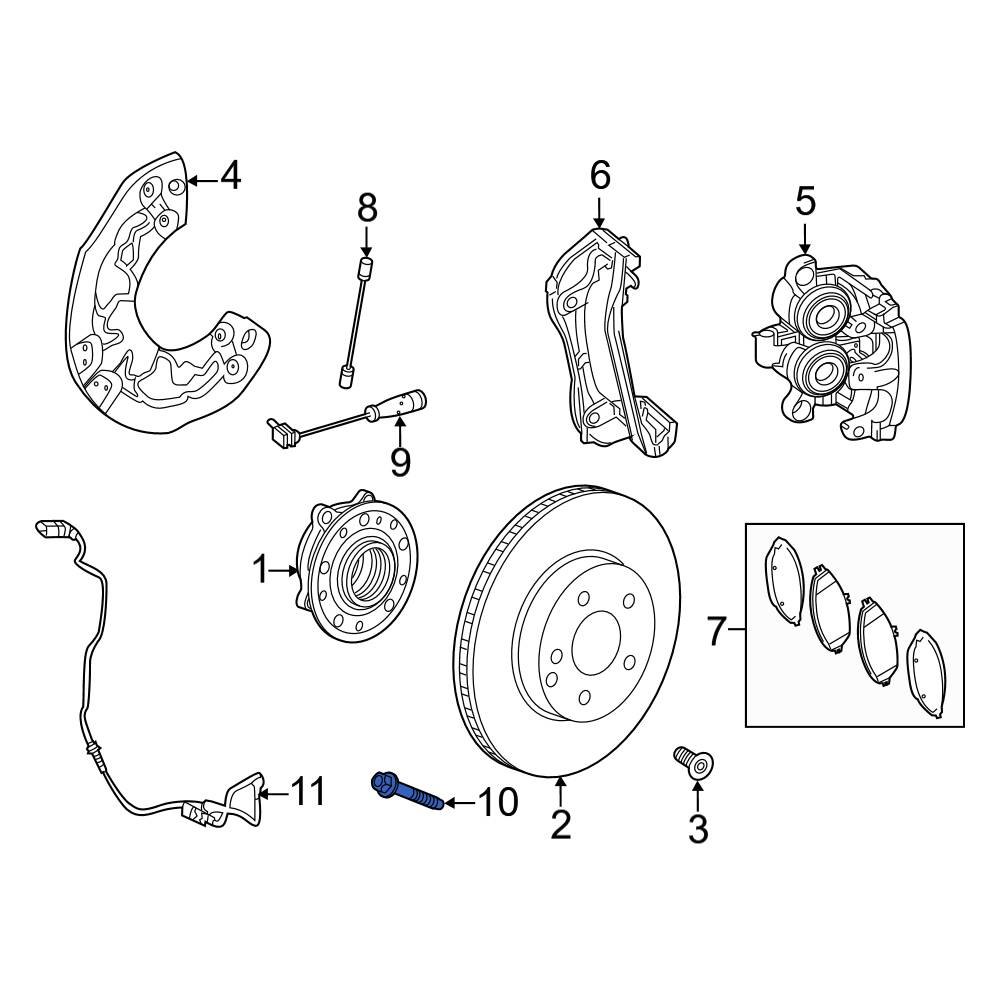 4
8
6
5
9
1
7
11
10
2
3