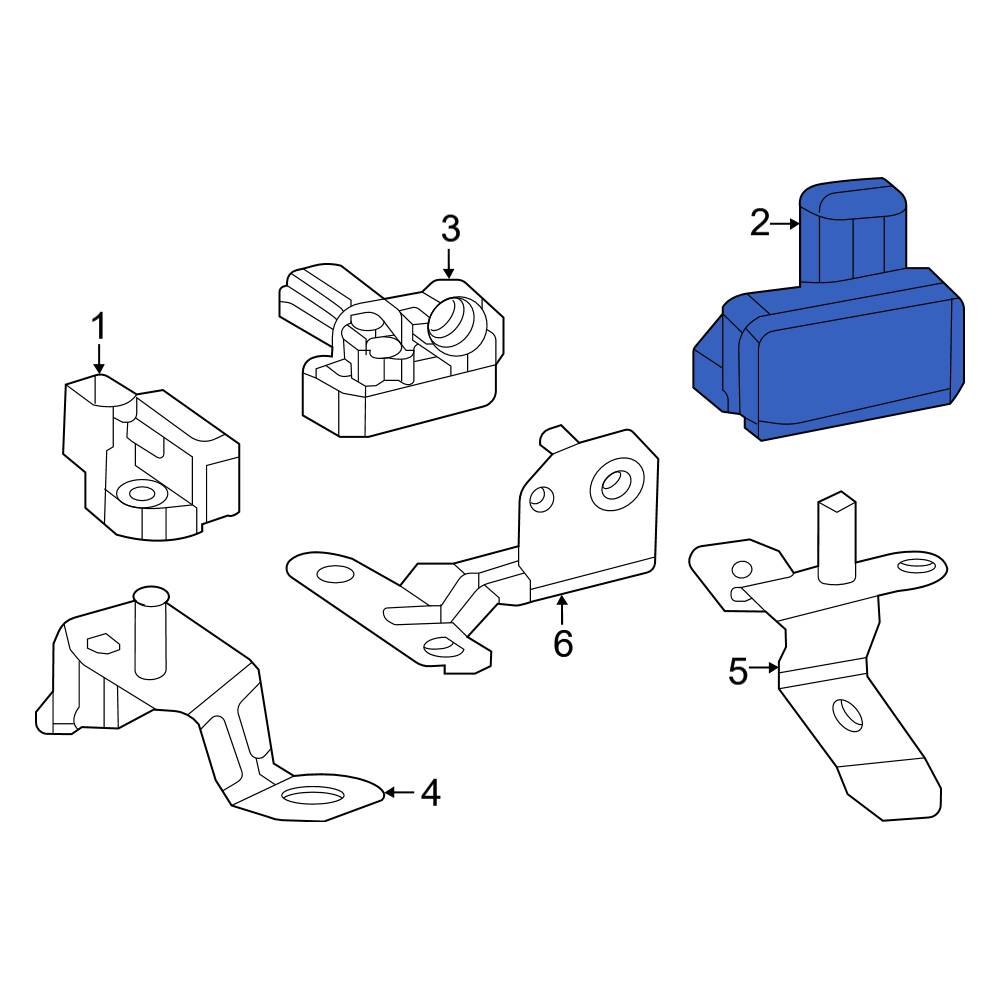 3
2
1
6
5
4