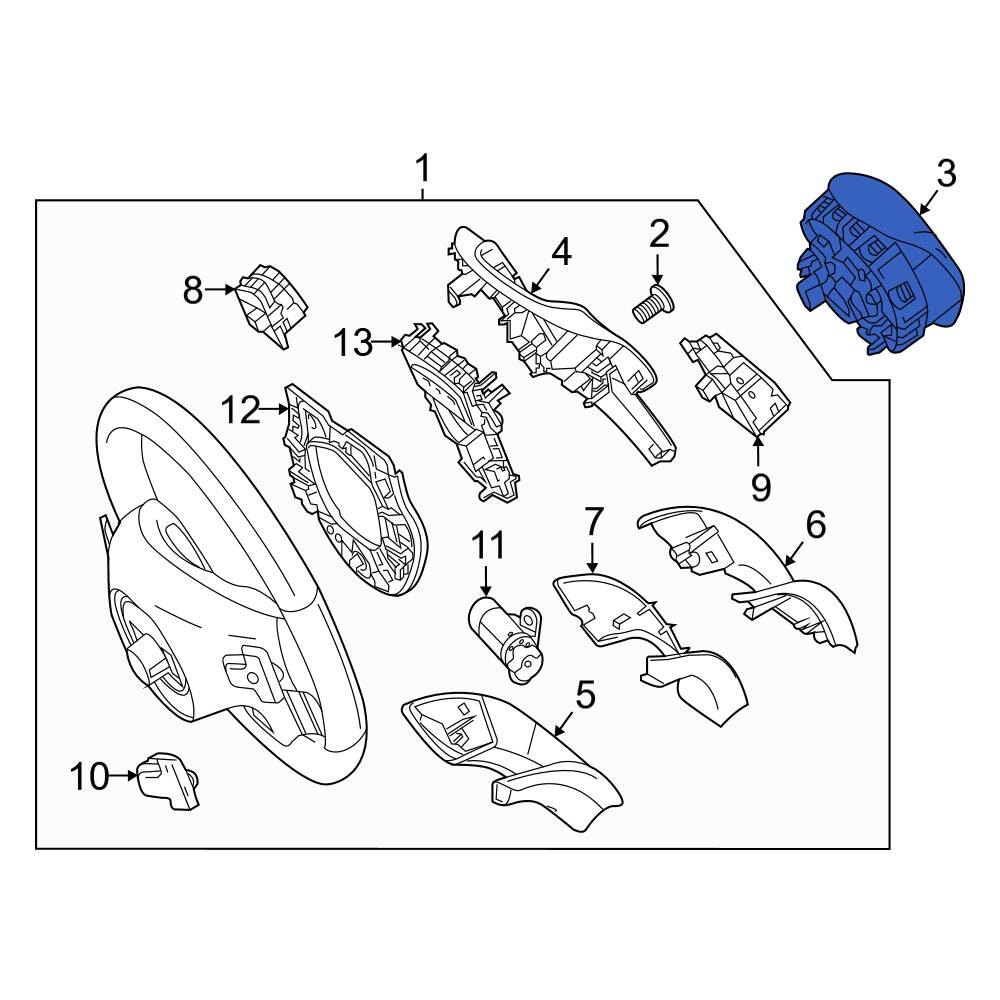 1
3
2
4
8
13
12
9
7
6
11
5
10