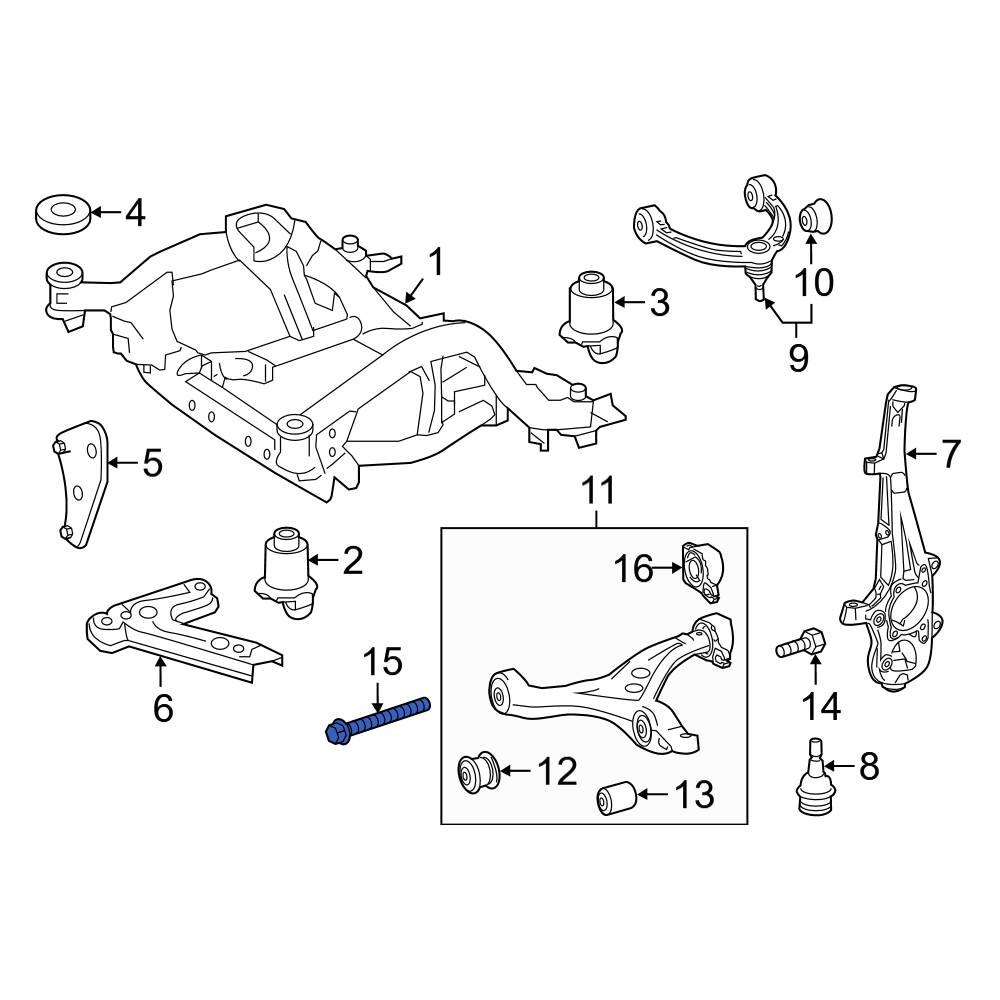 4
1
3
10
9
5
7
11
2
16
6
15
14
12
13
8