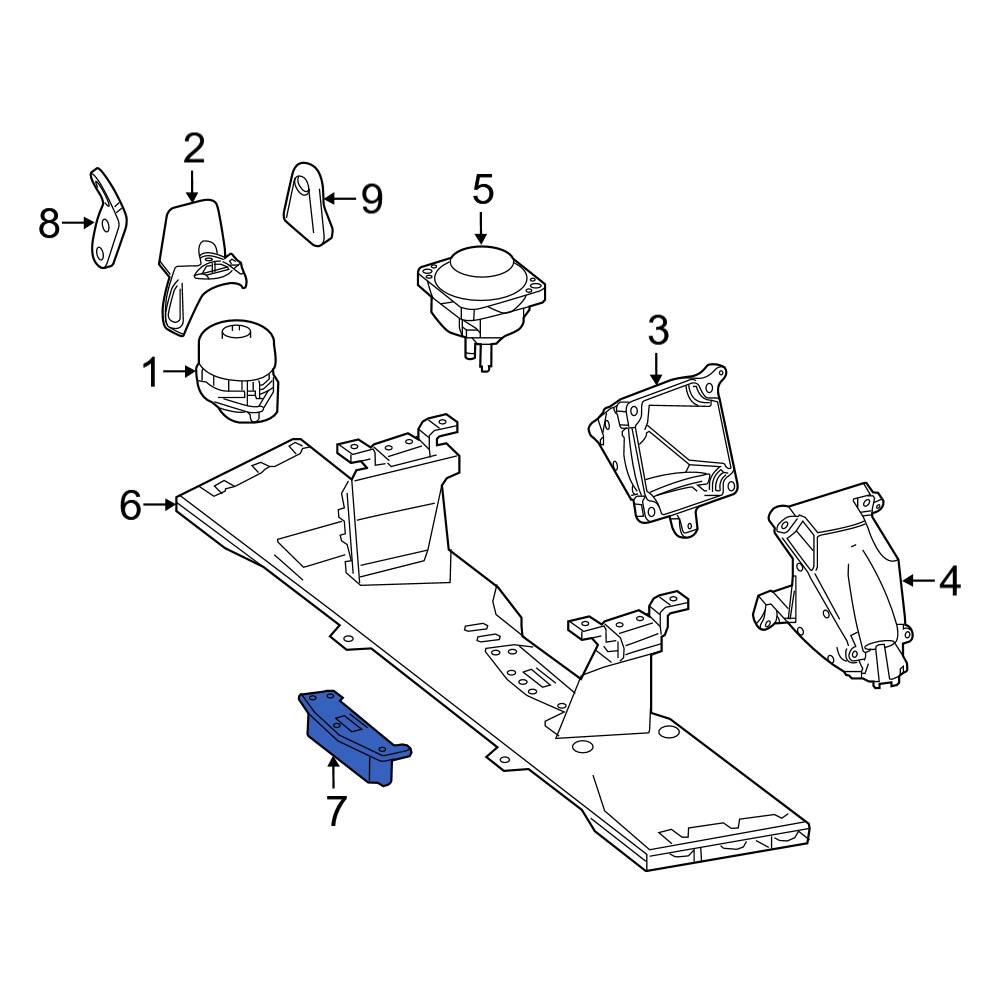 2
8
9
5
1
3
6
4
7