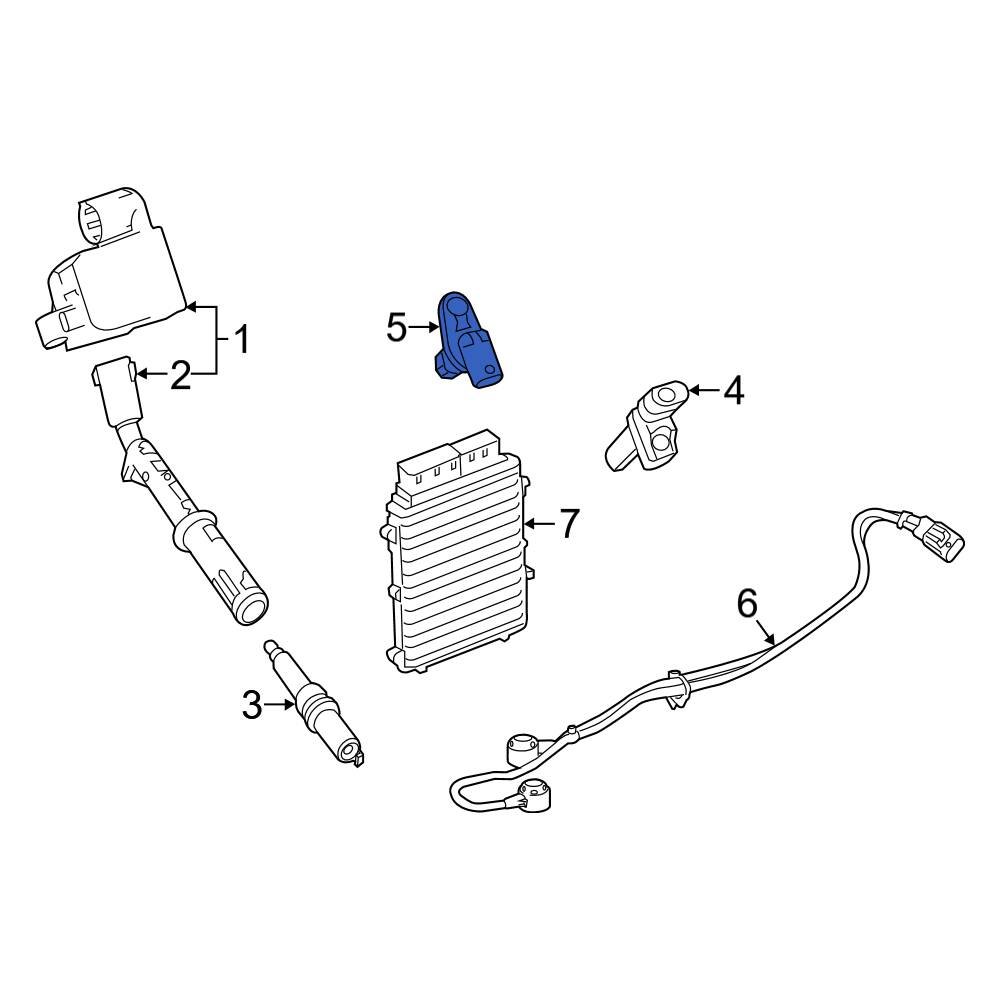 1
2
5
4
7
6
3