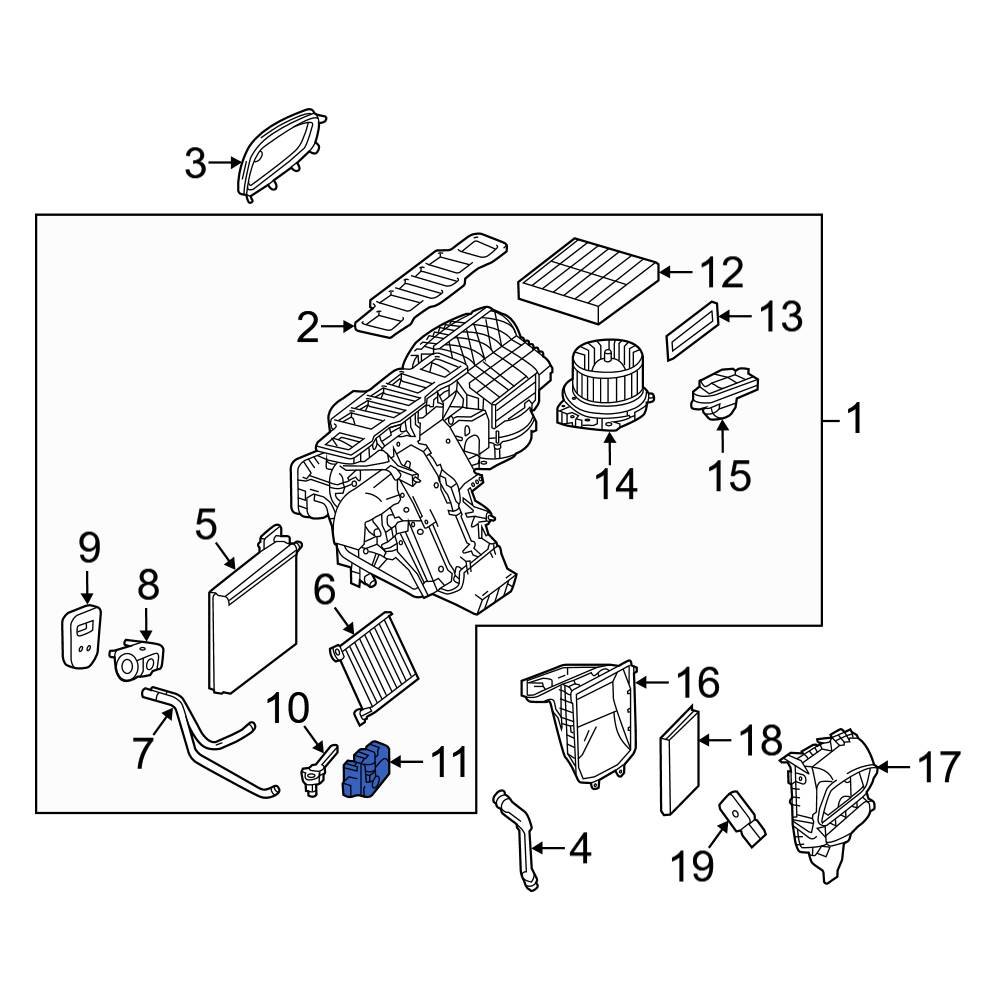 3
2
12
13
1
14
15
5
9
8
6
7
10
11
16
18
17
4
19