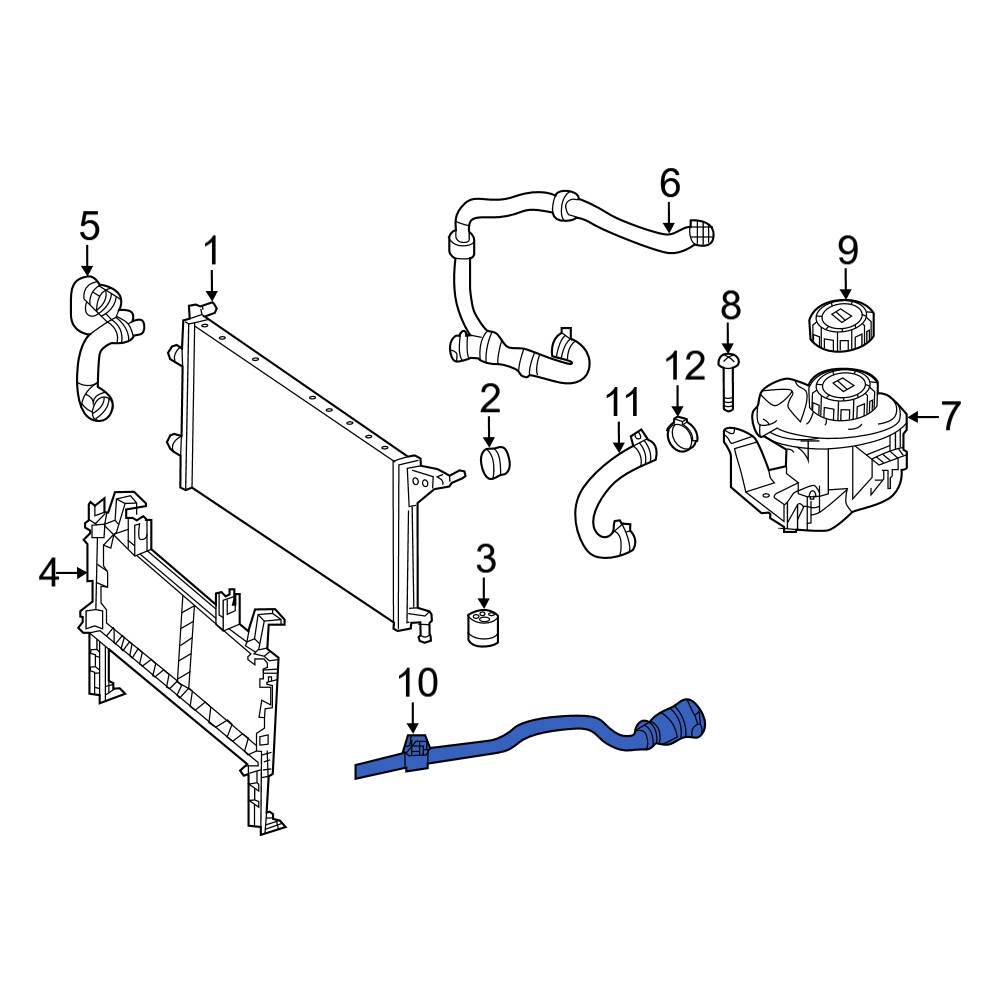 6
5
1
9
8
12
2
11
7
4
3
10