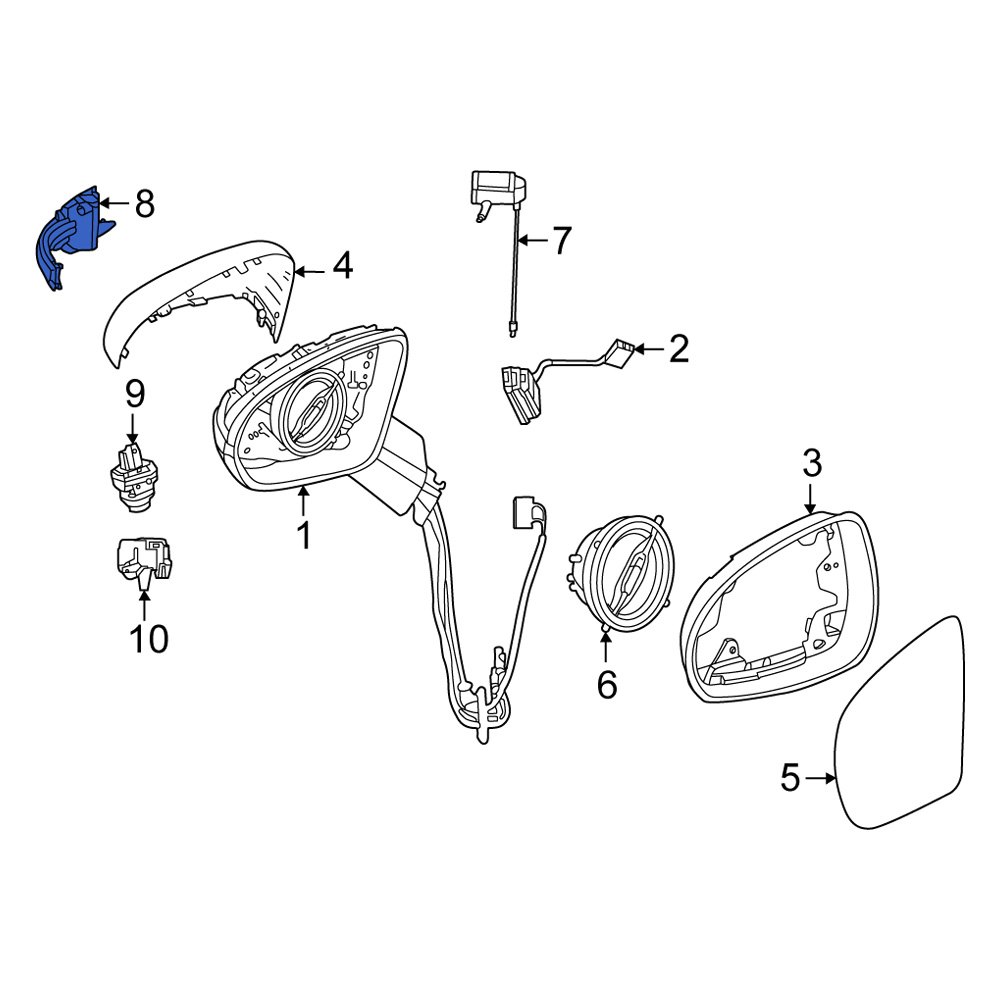 8
4
7
2
9
1
3
10
6
5