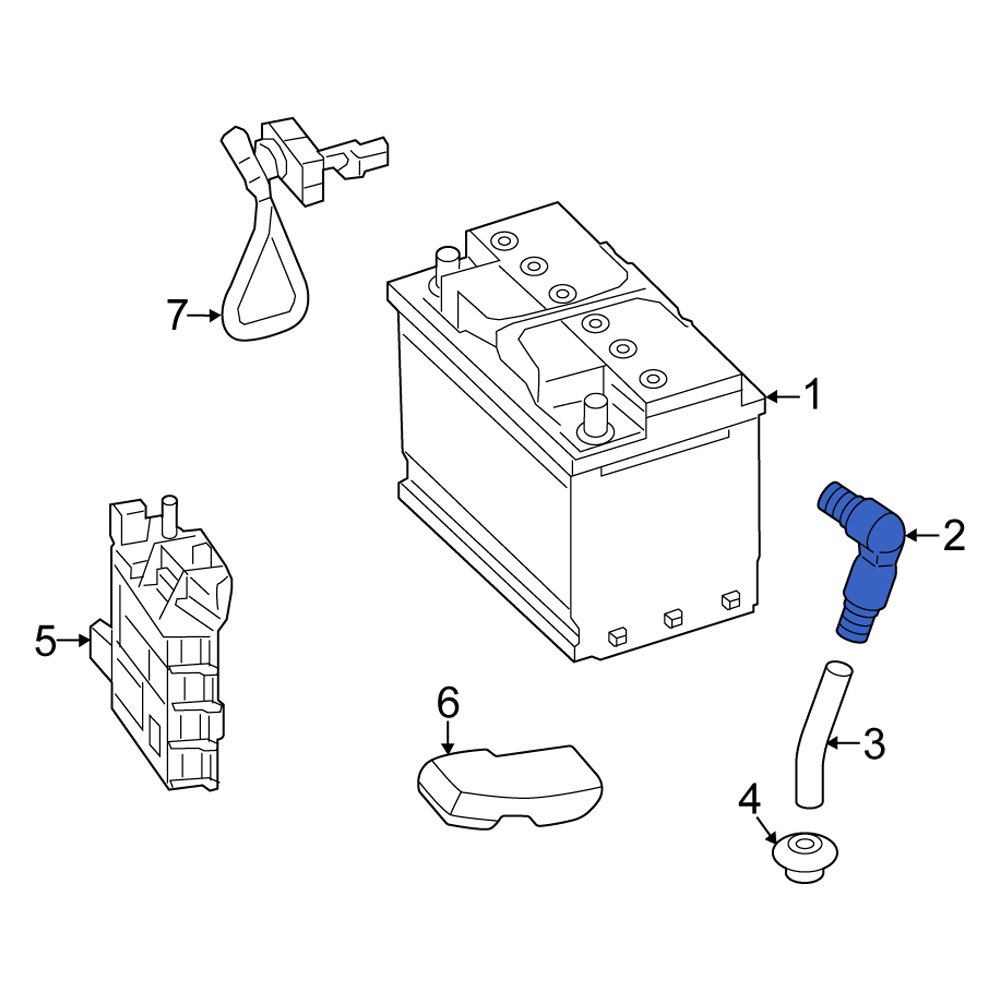 7
1
2
5
6
3
4