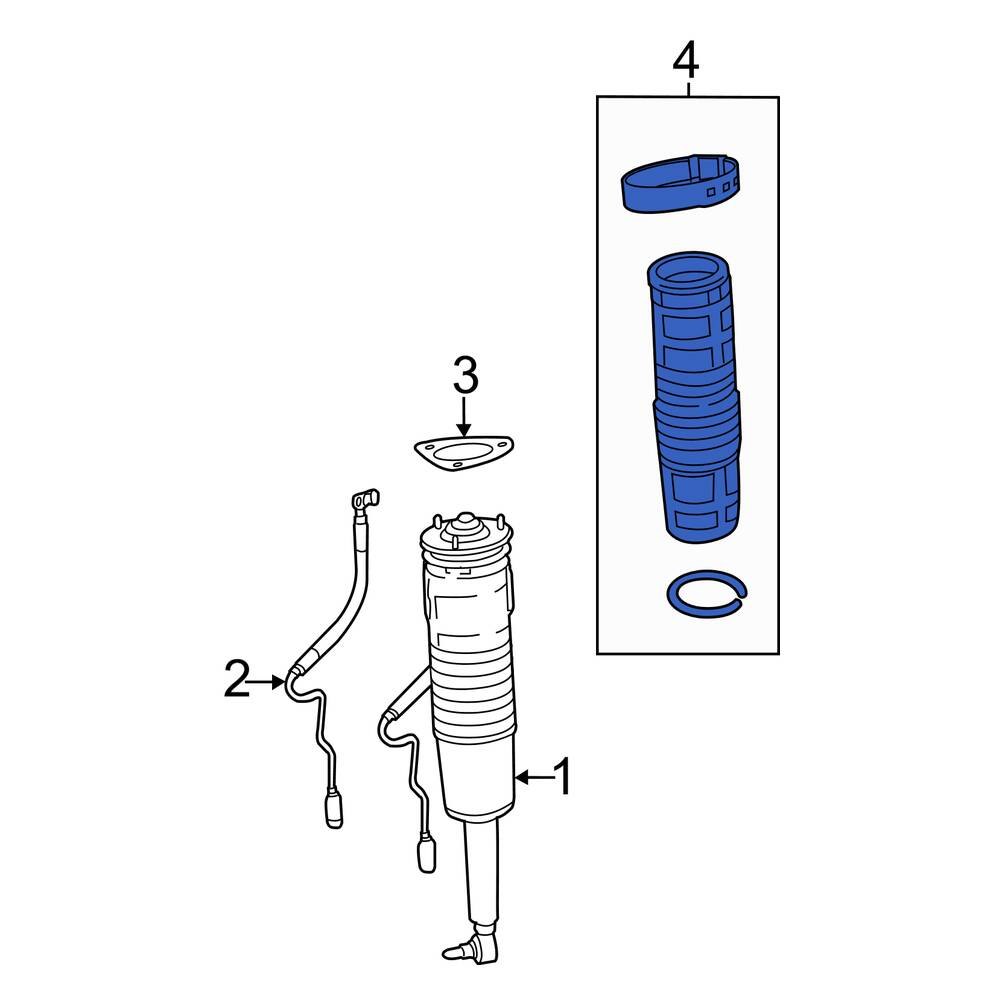 4

3

2

1