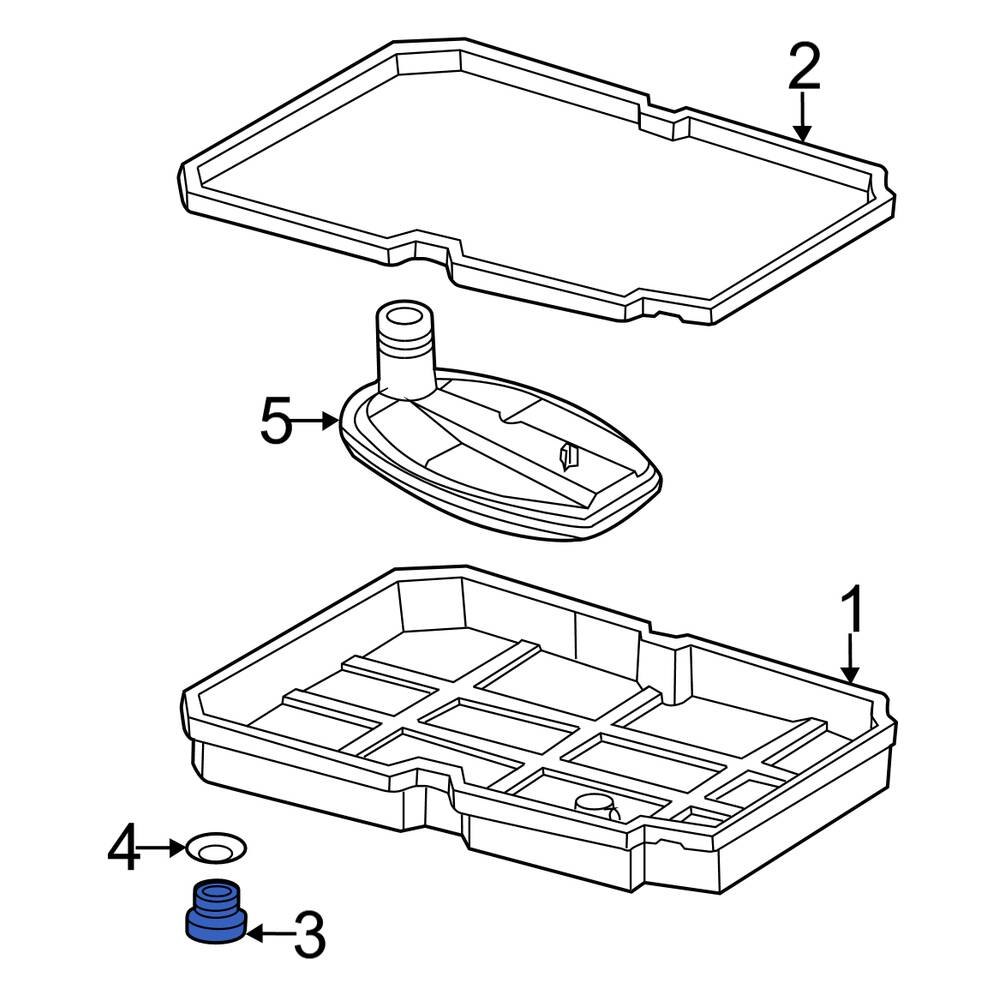 2
5
1
4
3