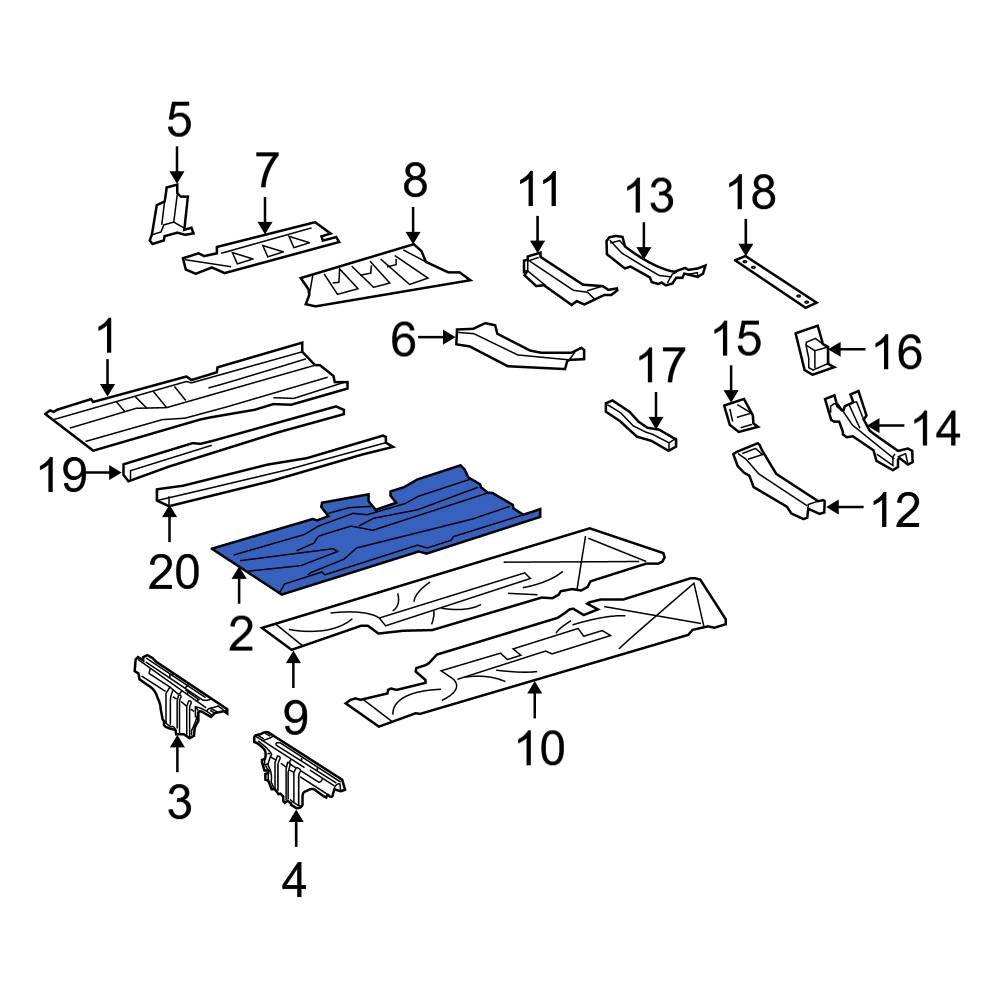 5
7
8
11
13
18
1
6
15
16
17
14
19
12
20
2
9
10
3
4