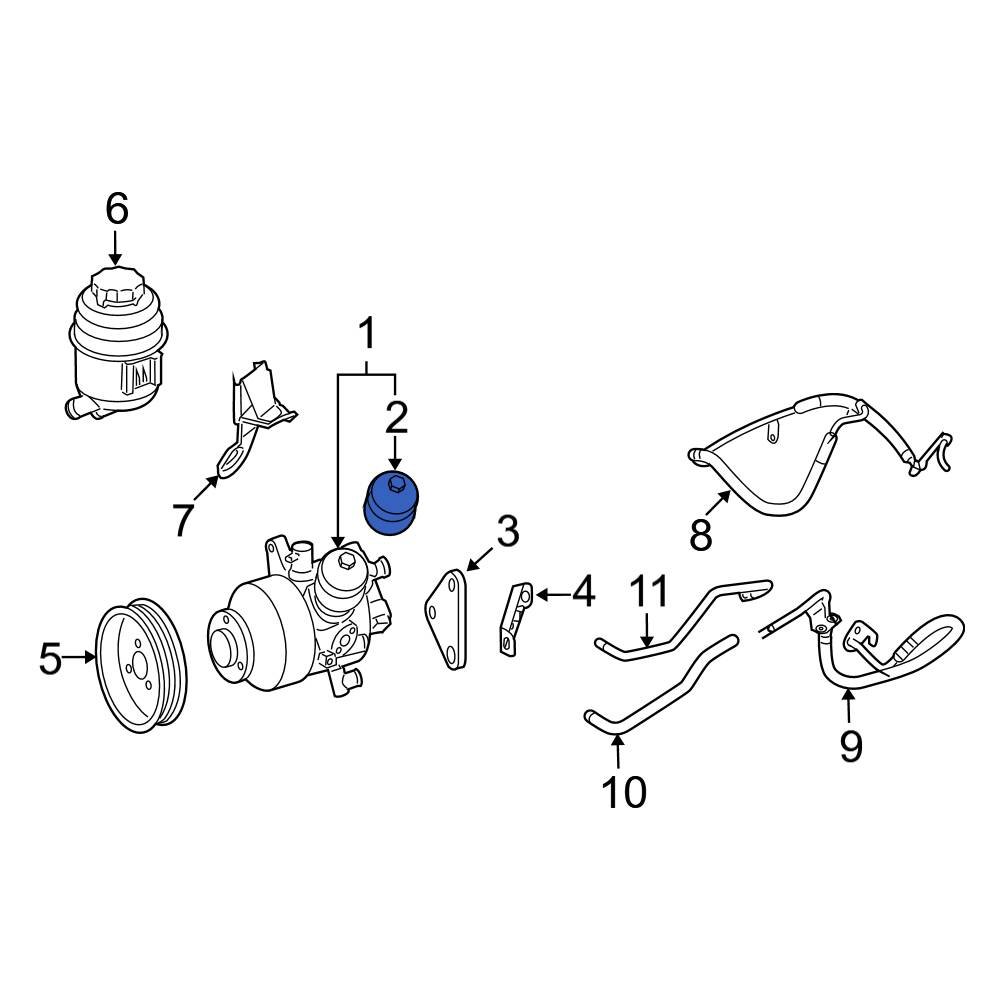 6
1
2
7
8
3
4
11
5
9
10