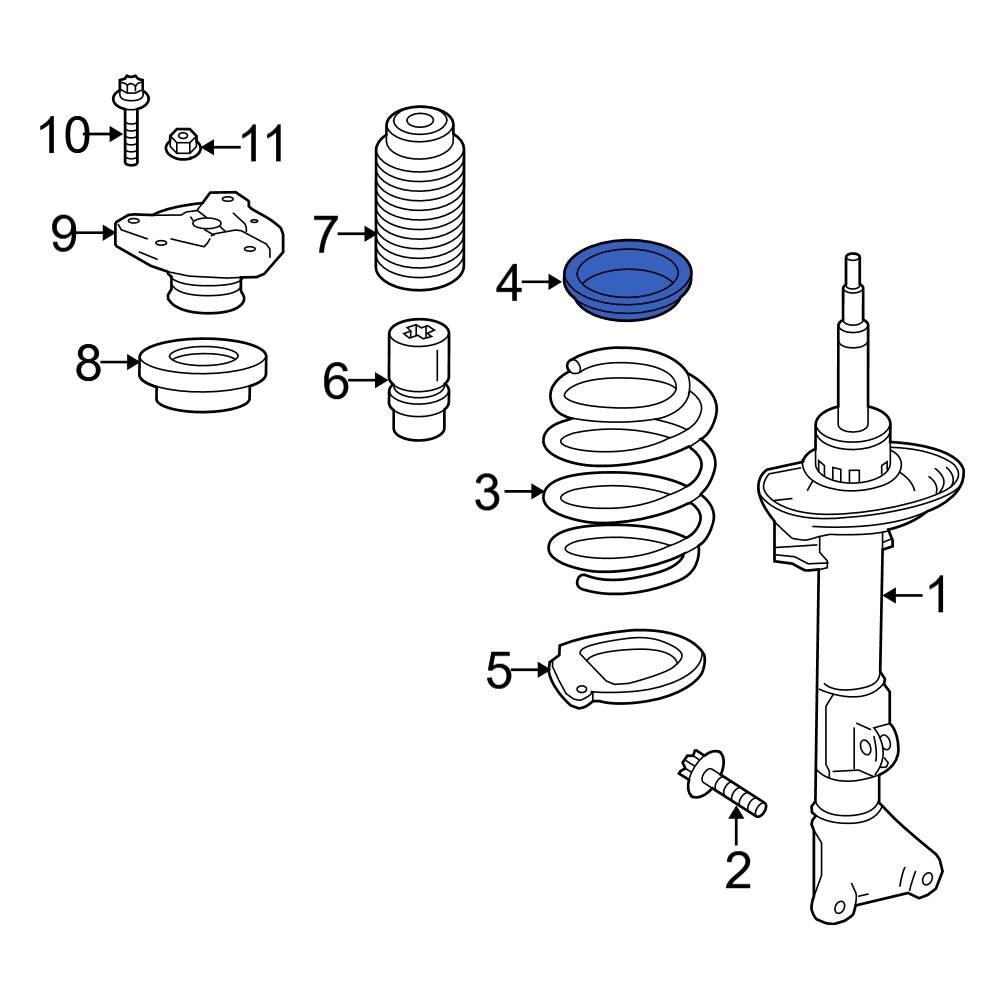 10
11
9
7
4
8
6
3
1
5
2