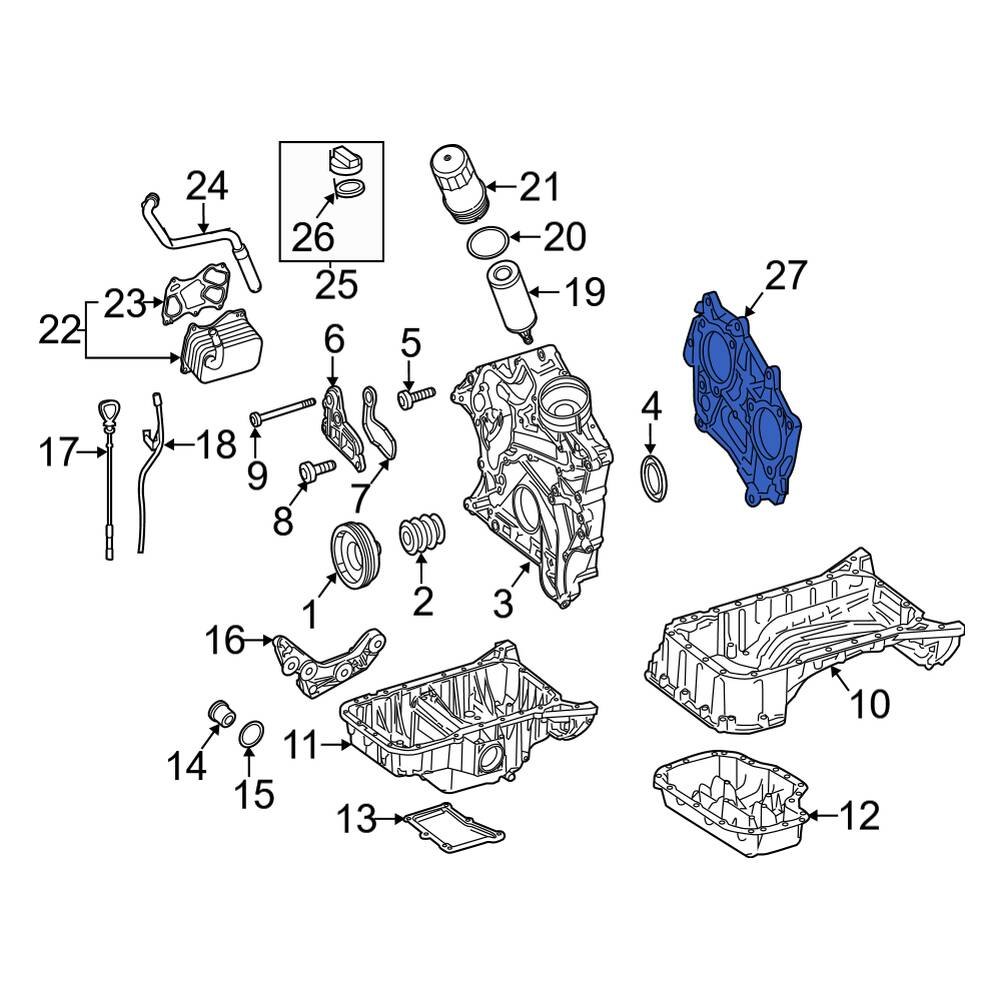 24
26
25
21
20
19
27
23
22
6
5
4
17
18
9
8
7
1
2
3
16
10
14
15
11
13
12