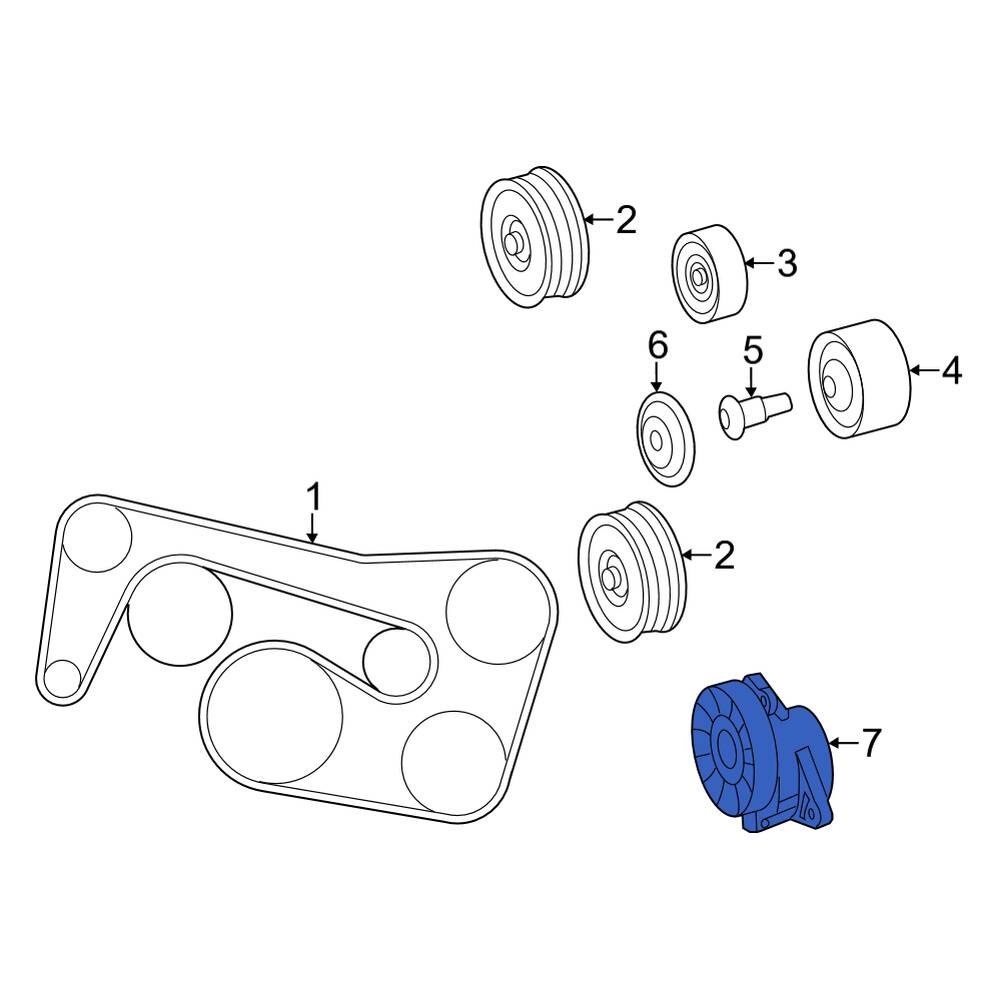 2
3
6
5
4
1
2
7