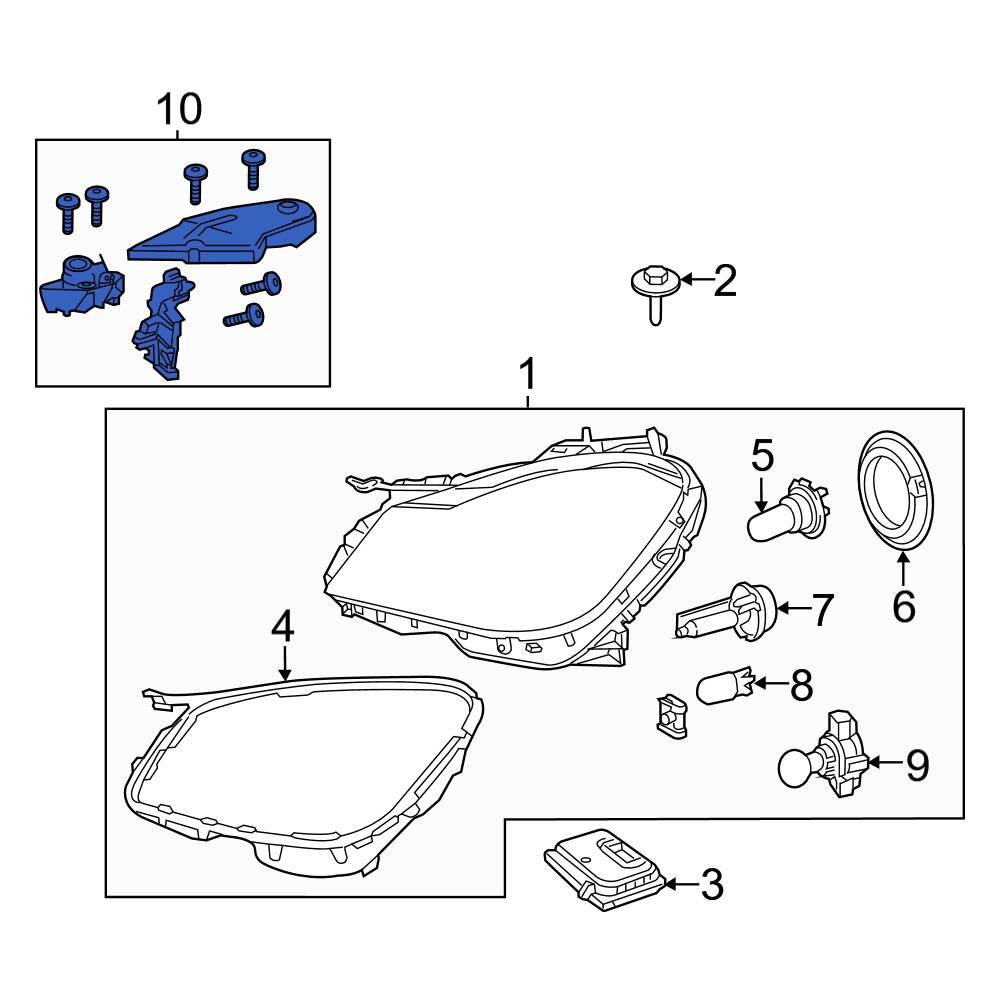 10
2
1
5
6
7
4
8
9
3