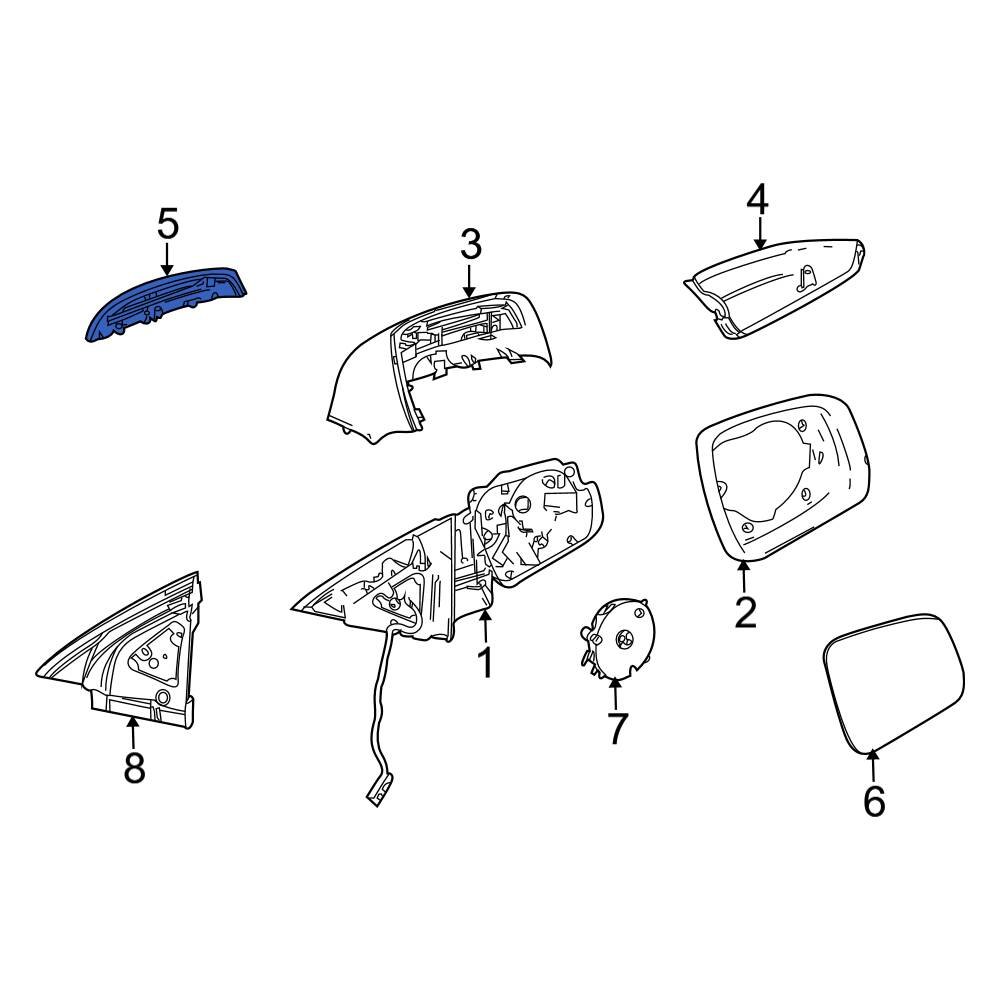 5
3
4
2
1
7
8
6