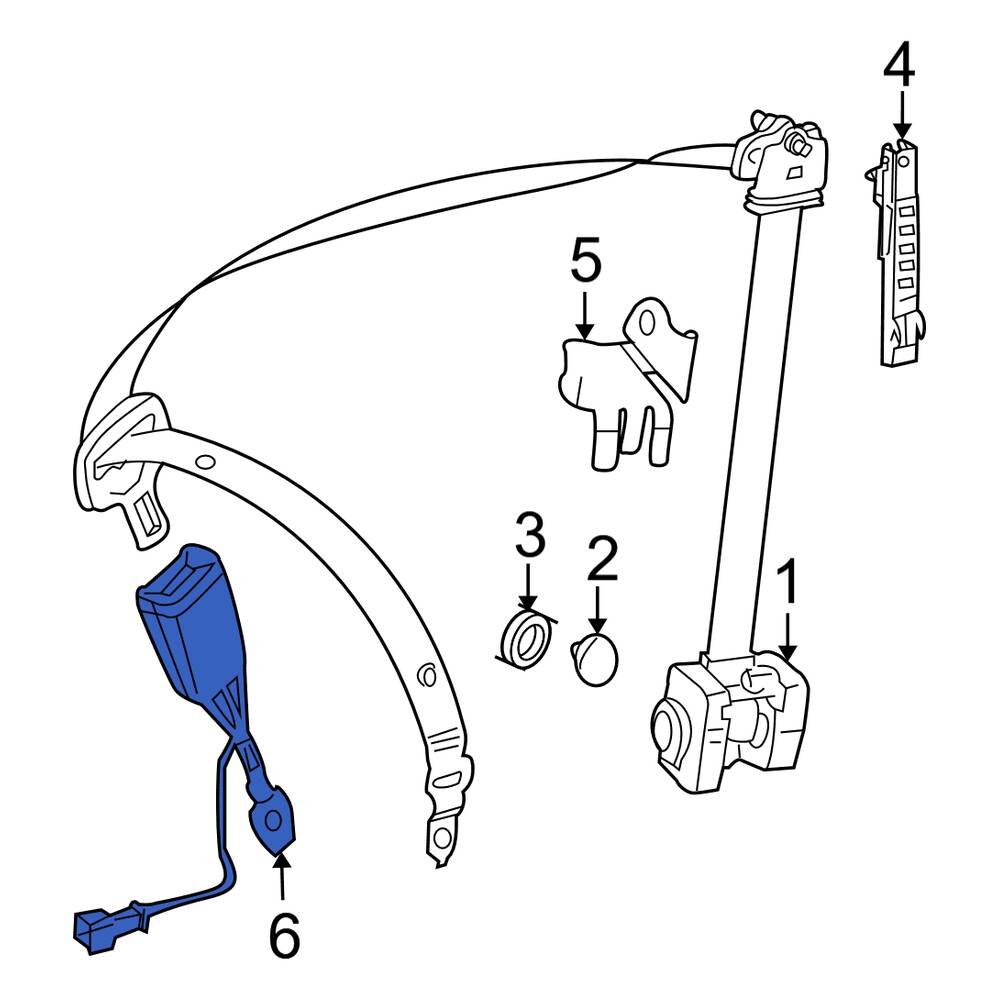 4
5
3
2
1
6