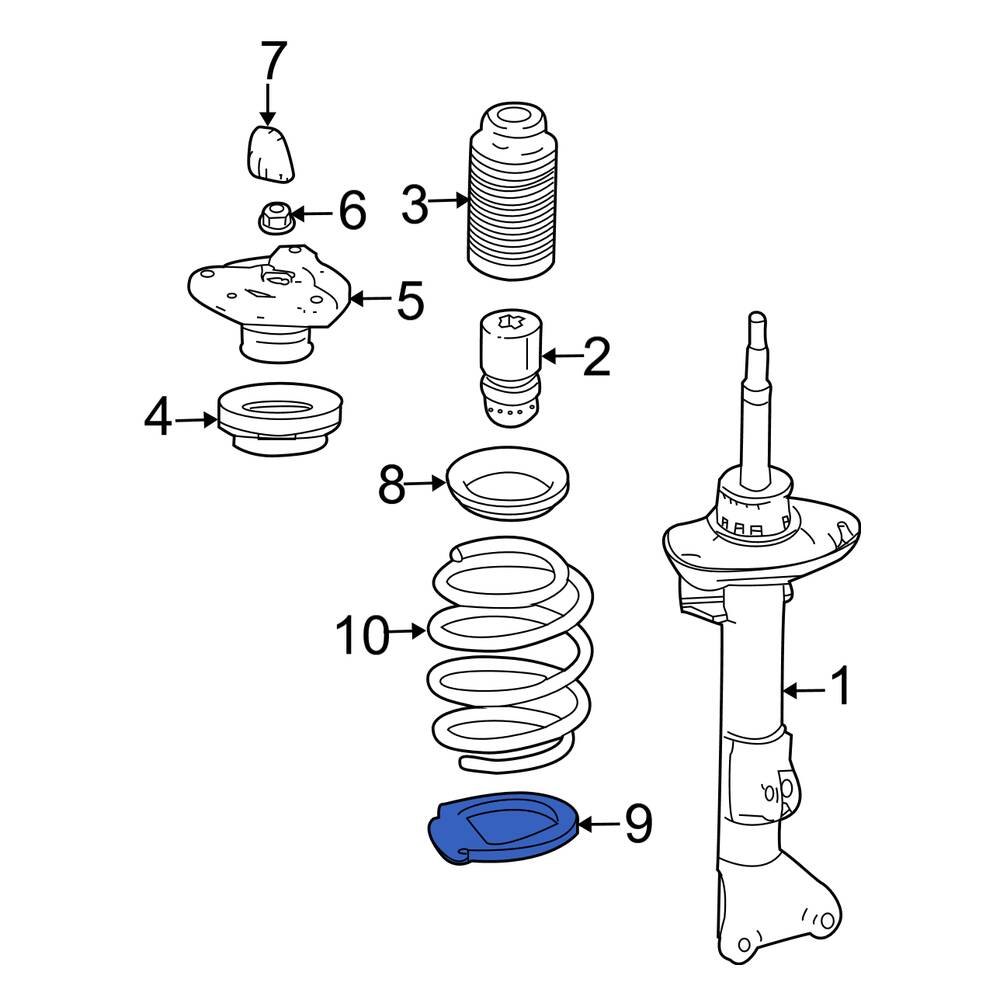 7
6
3
5
2
4
8
10
1
9