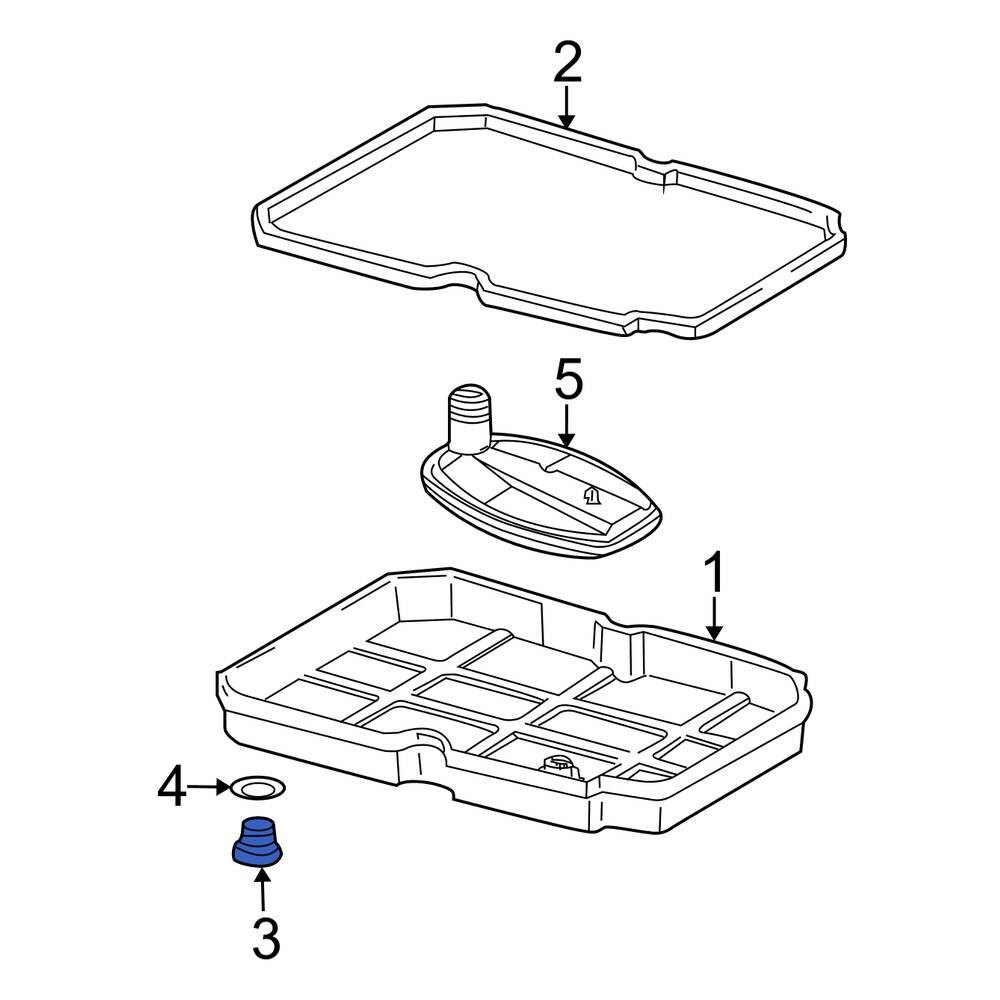 2
5
1
4
3