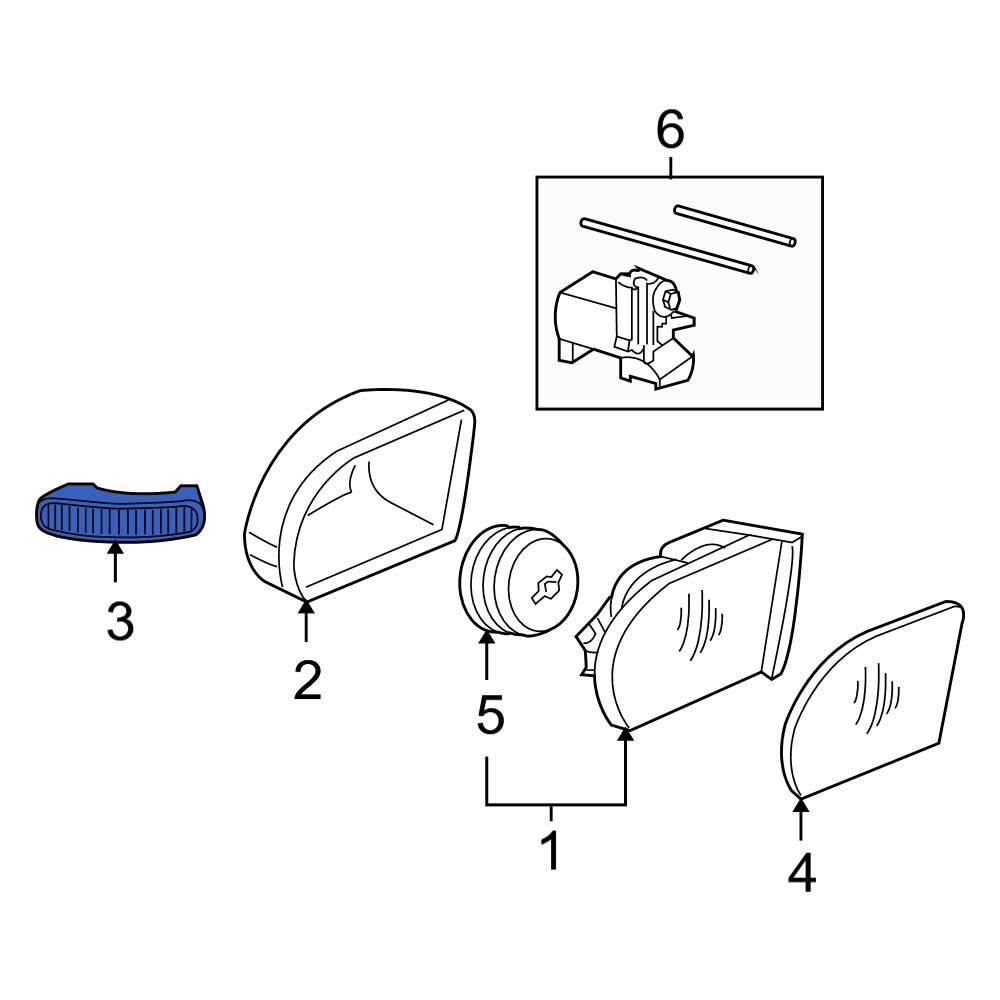 6

3

2

5

1

4