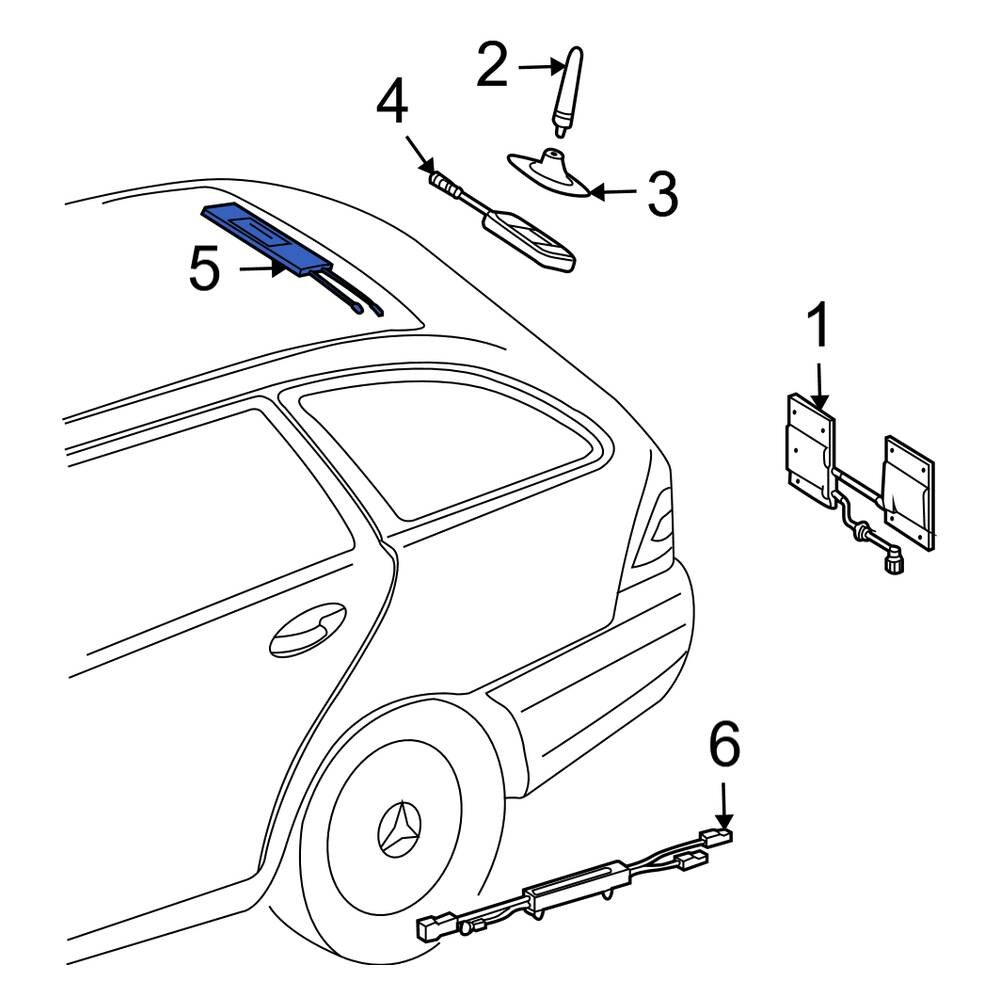 2
4
3
5
1
6