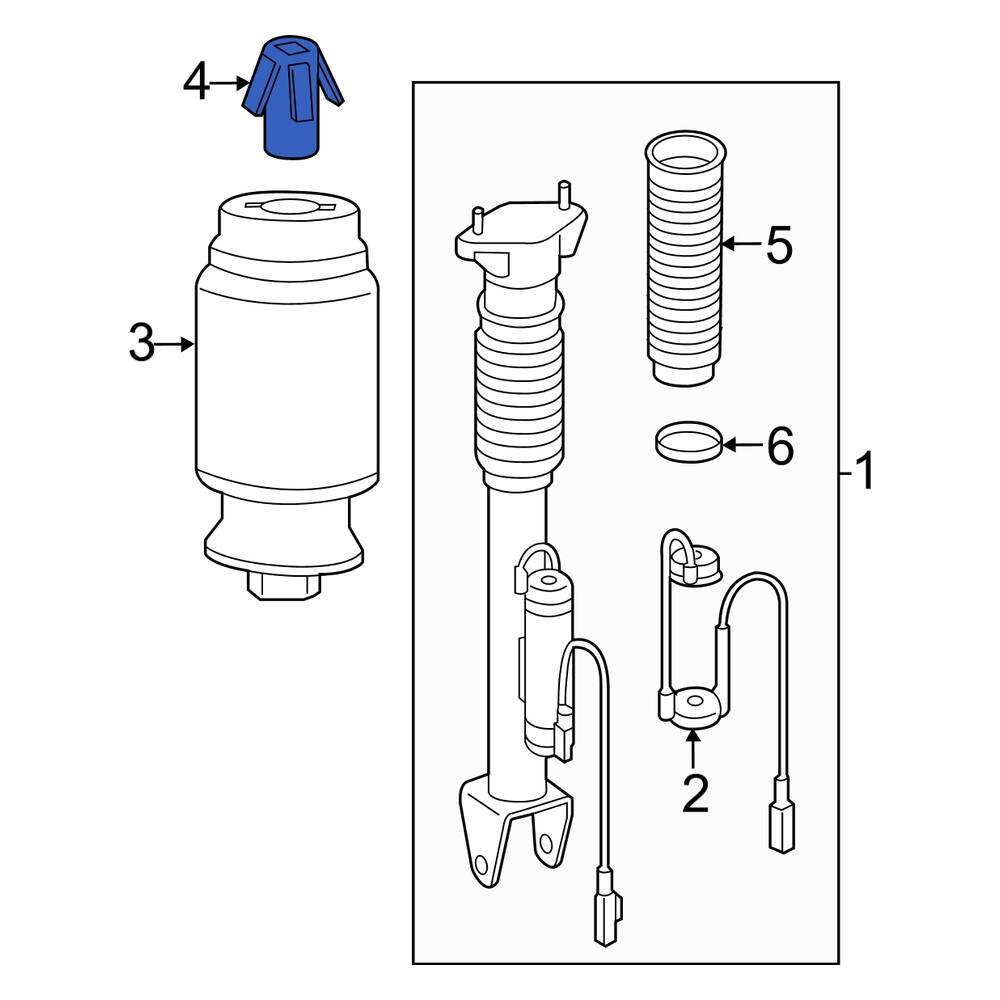 4
3
5
6
1
2