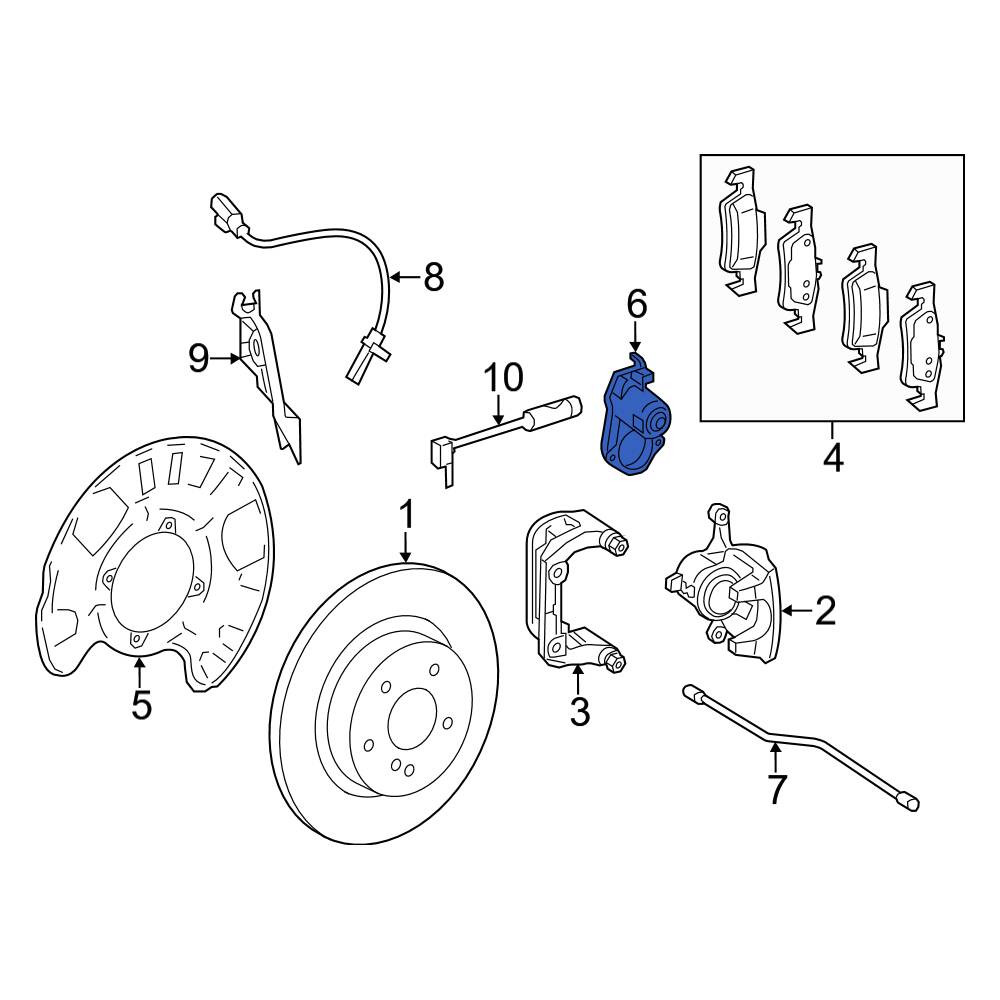 8
6
9
10
4
1
2
5
3
7