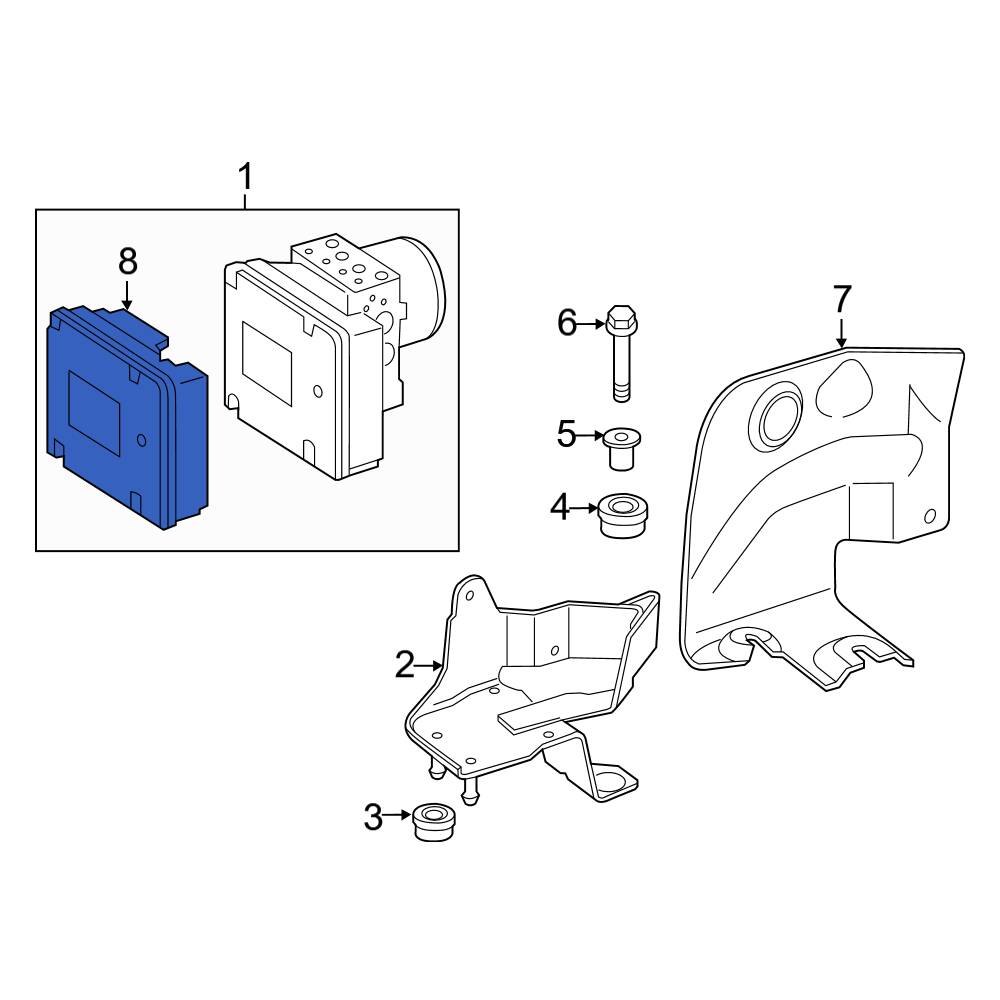 1
8
6
7
5
4
2
3