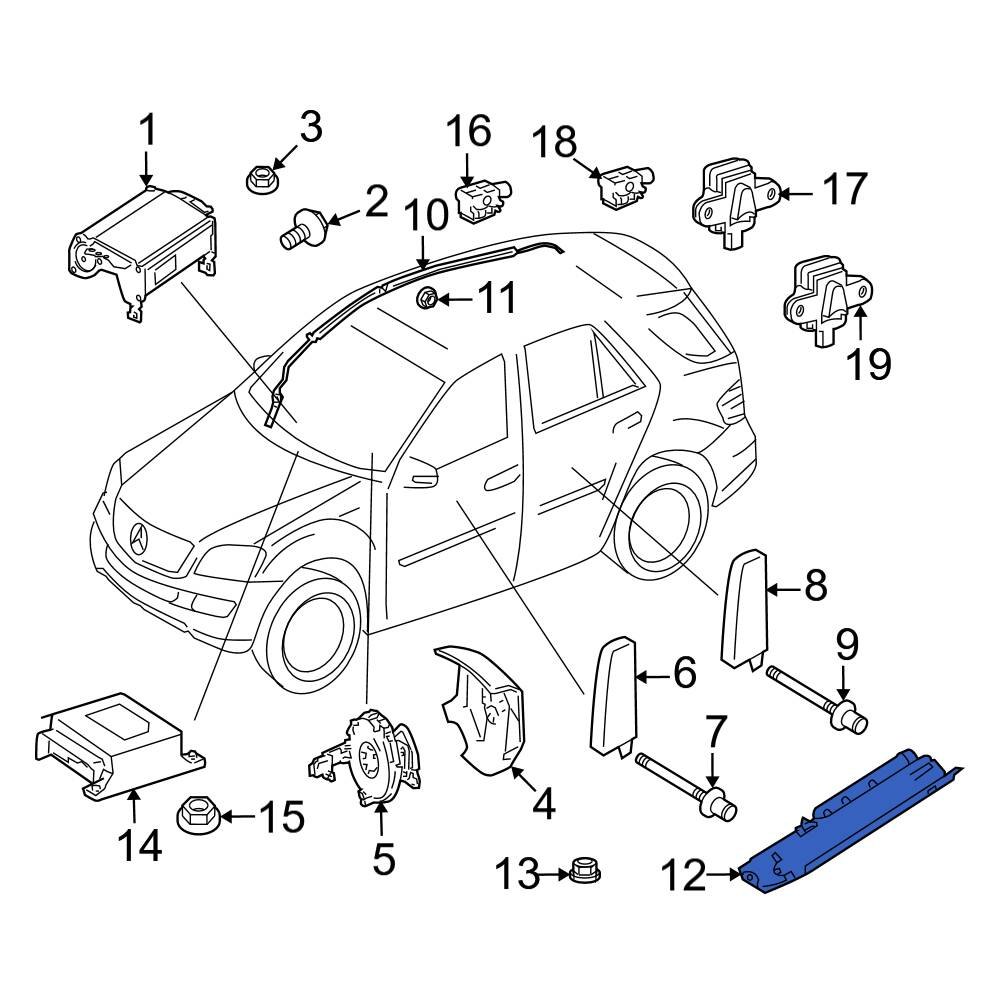 1
3
16
18
17
2
10
11
19
8
9
6
7
4
14
15
5
13
12