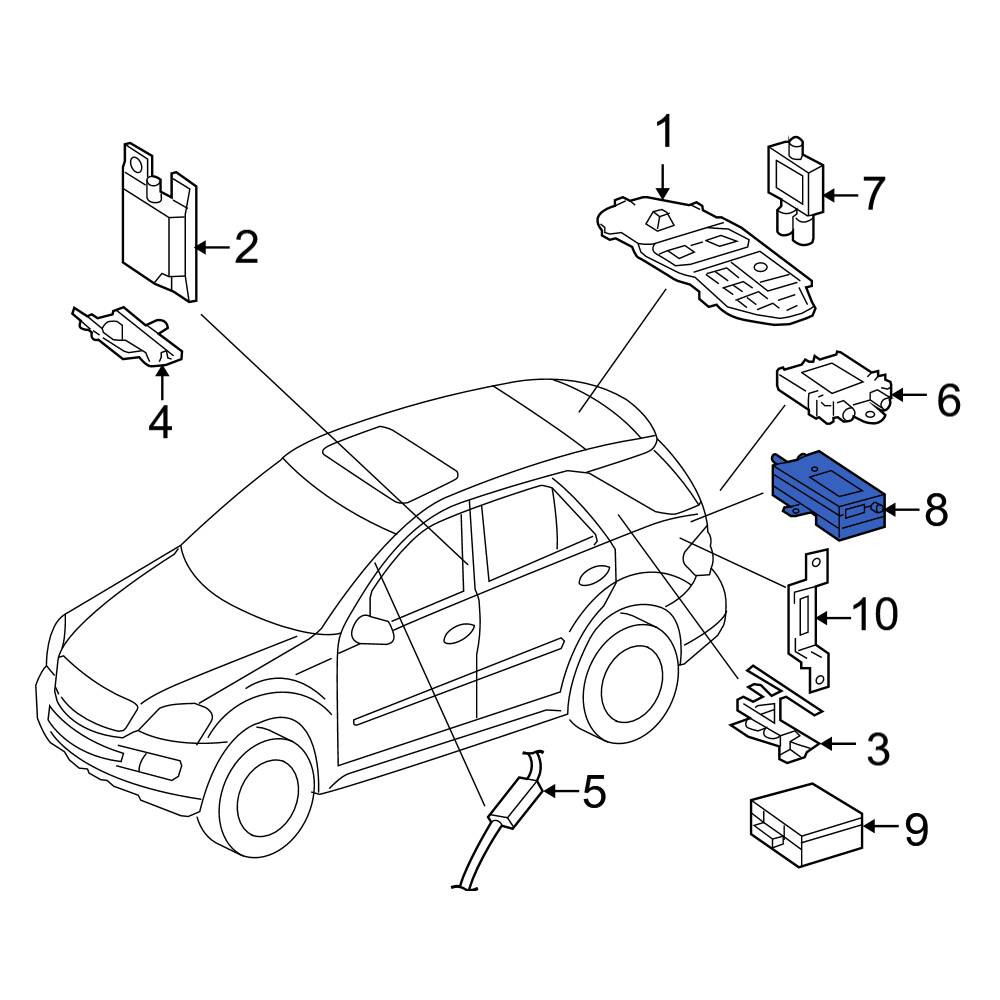 1
7
2
4
6
8
10
3
5
9